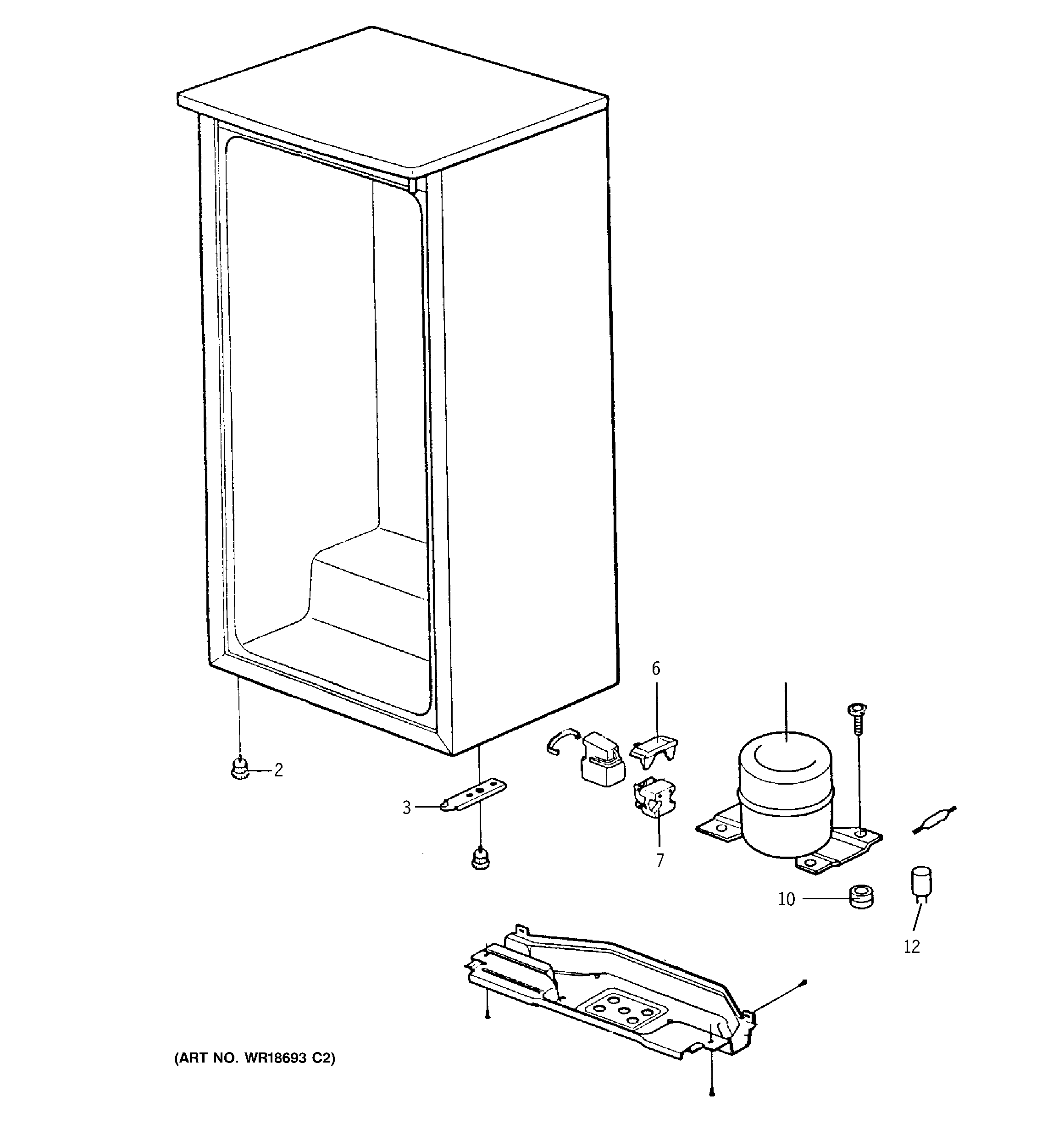 6

2

3

7

10

12

(ART NO. WR18693 C2)