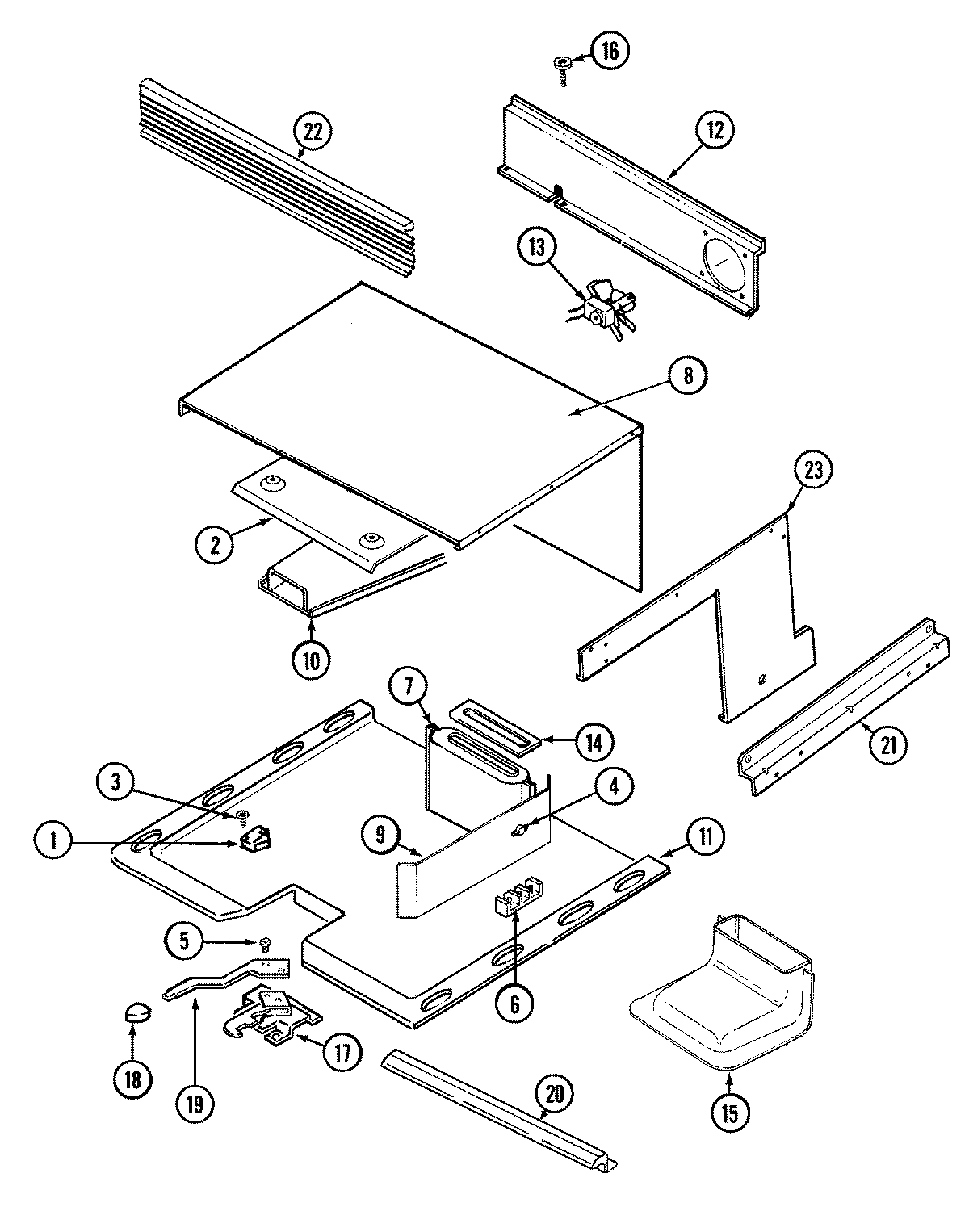 16

22

12

13

8

23

2

10

7

14

21

3

4

1

9

11

5

6

18

19

17

20

15