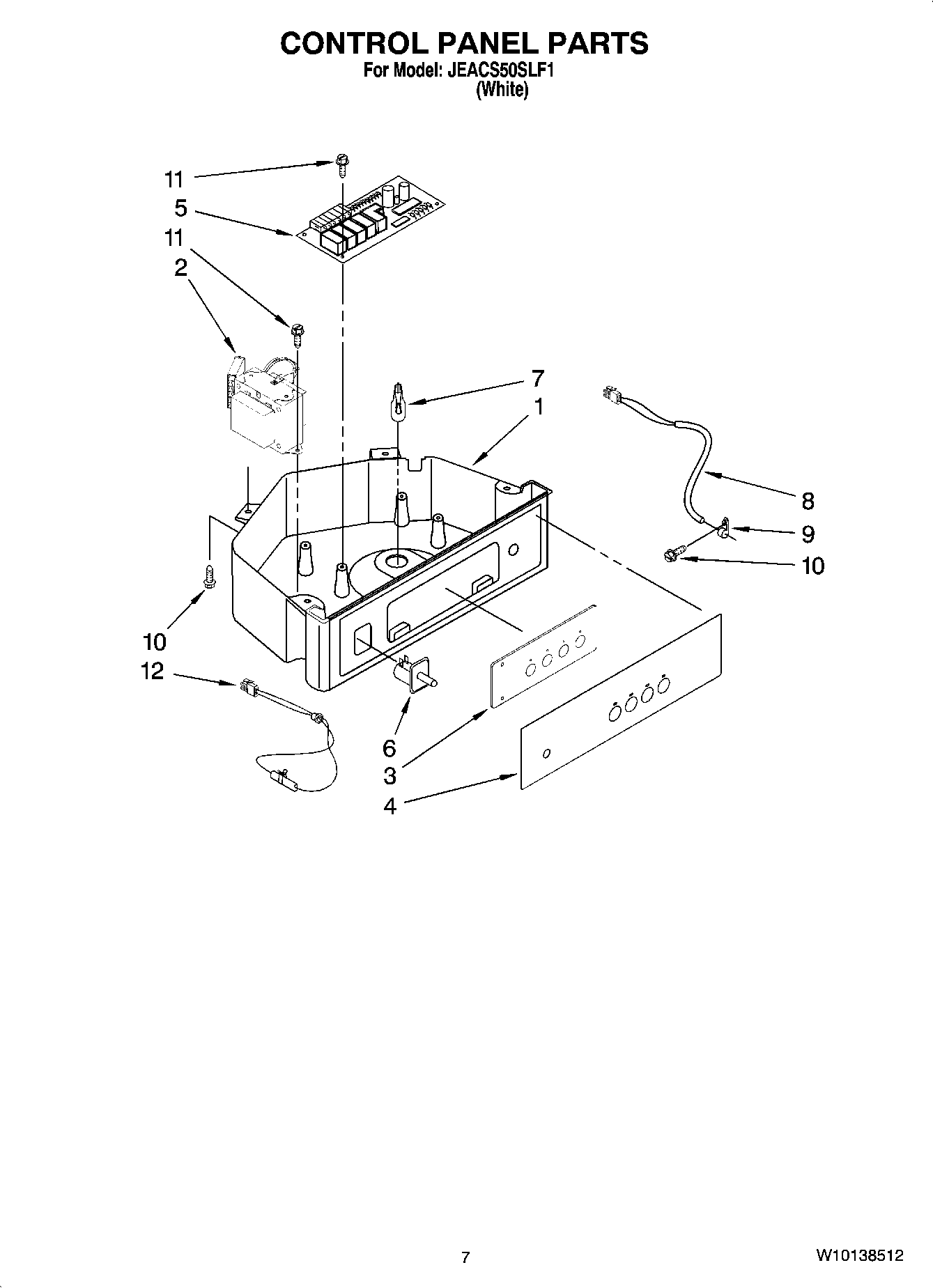 CONTROL PANEL PARTS
For Model: JEACS50SLF1
(White)

11
5
11
2
7
1
8
9
10
10
12
6
3
4

7

W10138512