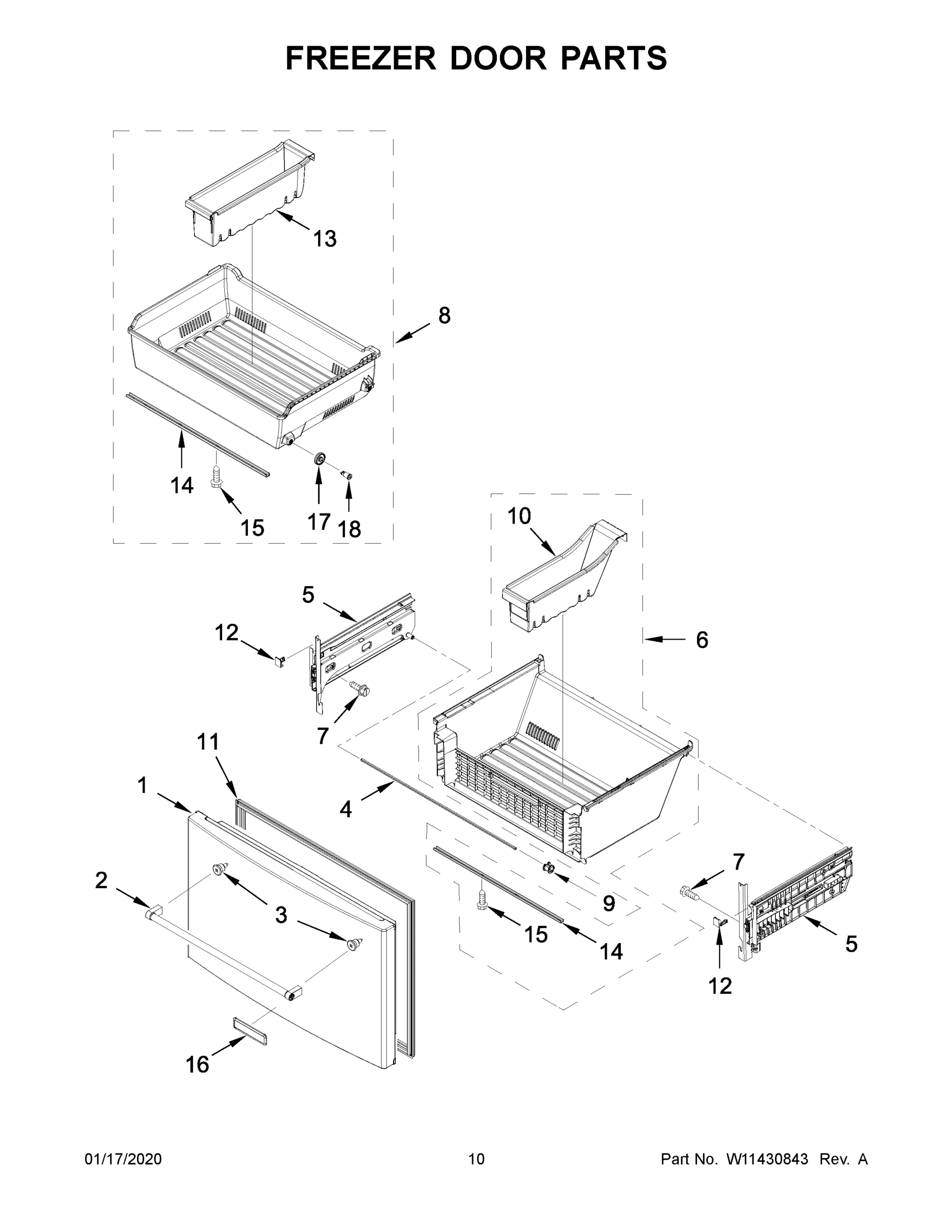 FREEZER DOOR PARTS

13

8

14

15

17

18

10

5

12

6

7

11

1

4

2

3

9

7

15

14

5

12

16

01/17/2020

10

Part No. W11430843 Rev. A