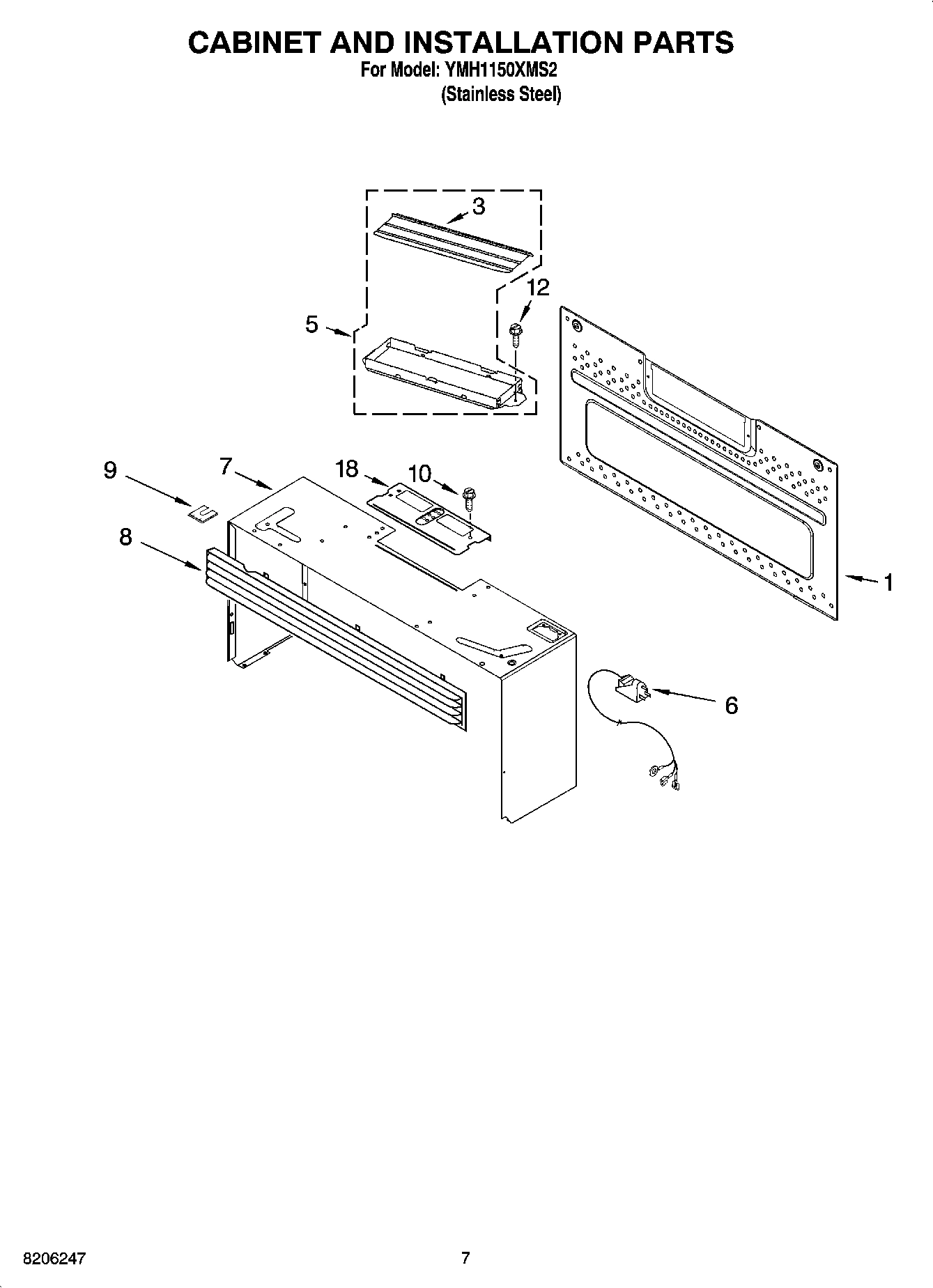 CABINET AND INSTALLATION PARTS
For Model: YMH1150XMS2
(Stainless Steel)

3
12
5
9
7
18
10
8
1
6

8206247
7