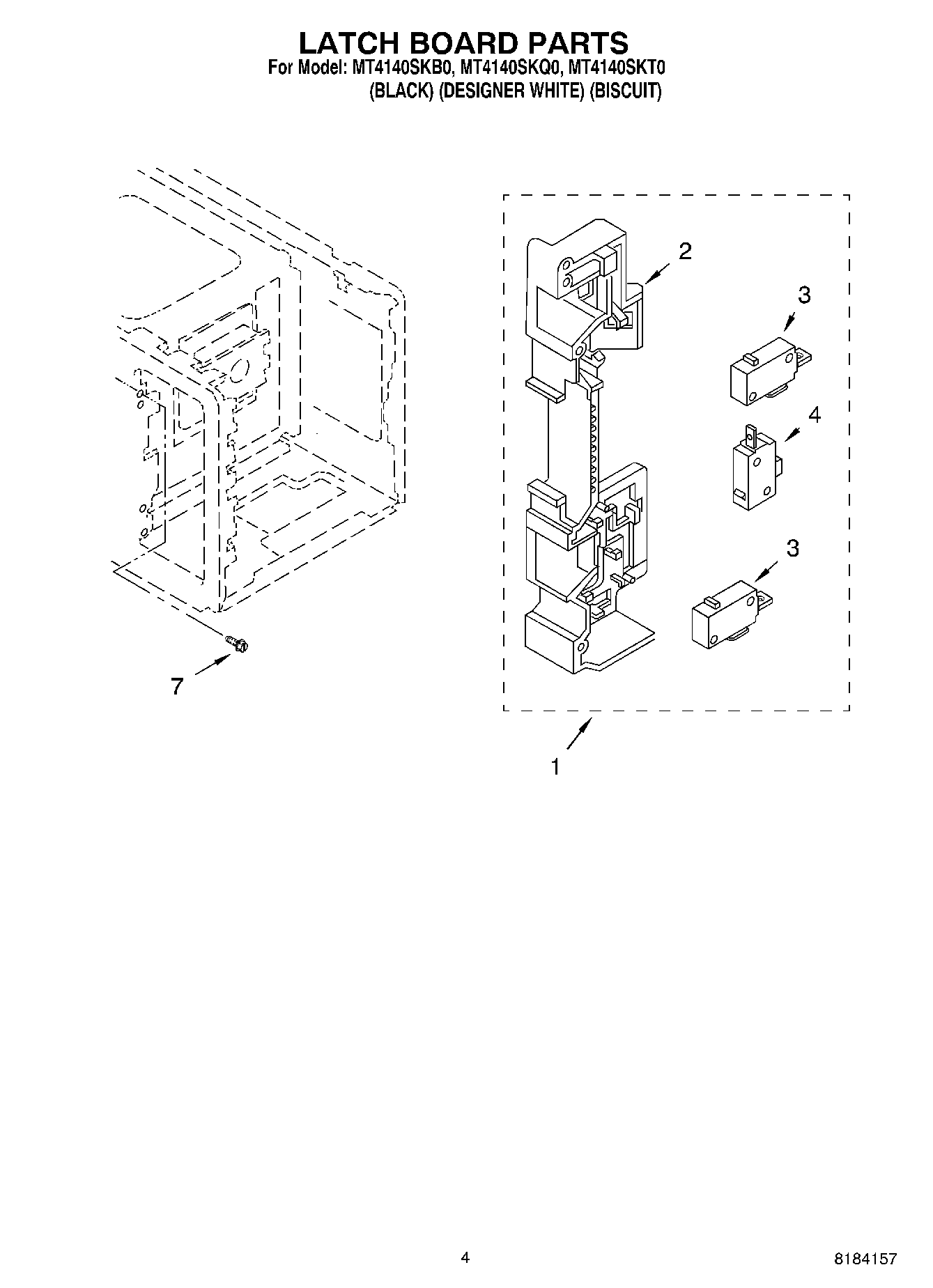 LATCH BOARD PARTS
For Model: MT4140SKB0, MT4140SKQ0, MT4140SKT0
(BLACK) (DESIGNER WHITE) (BISCUIT)

2
3
4
3
7
1

4

8184157