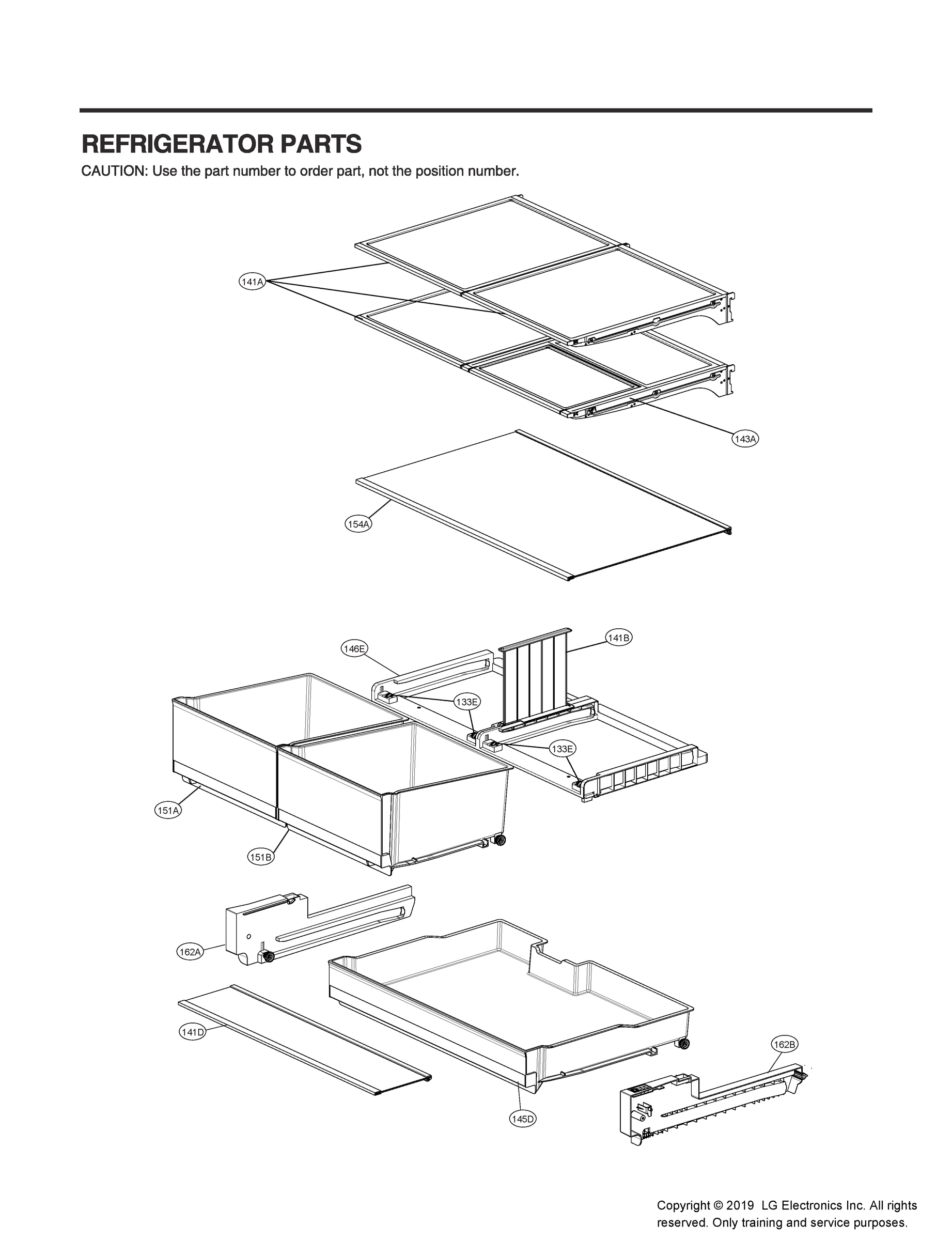 REFRIGERATOR PARTS

CAUTION: Use the part number to order part, not the position number.

141A

143A

154A

146E

141B

133E

133E

151A

151B

162A

141D

145D

162B

Copyright © 2019 LG Electronics Inc. All rights reserved. Only training and service purposes.