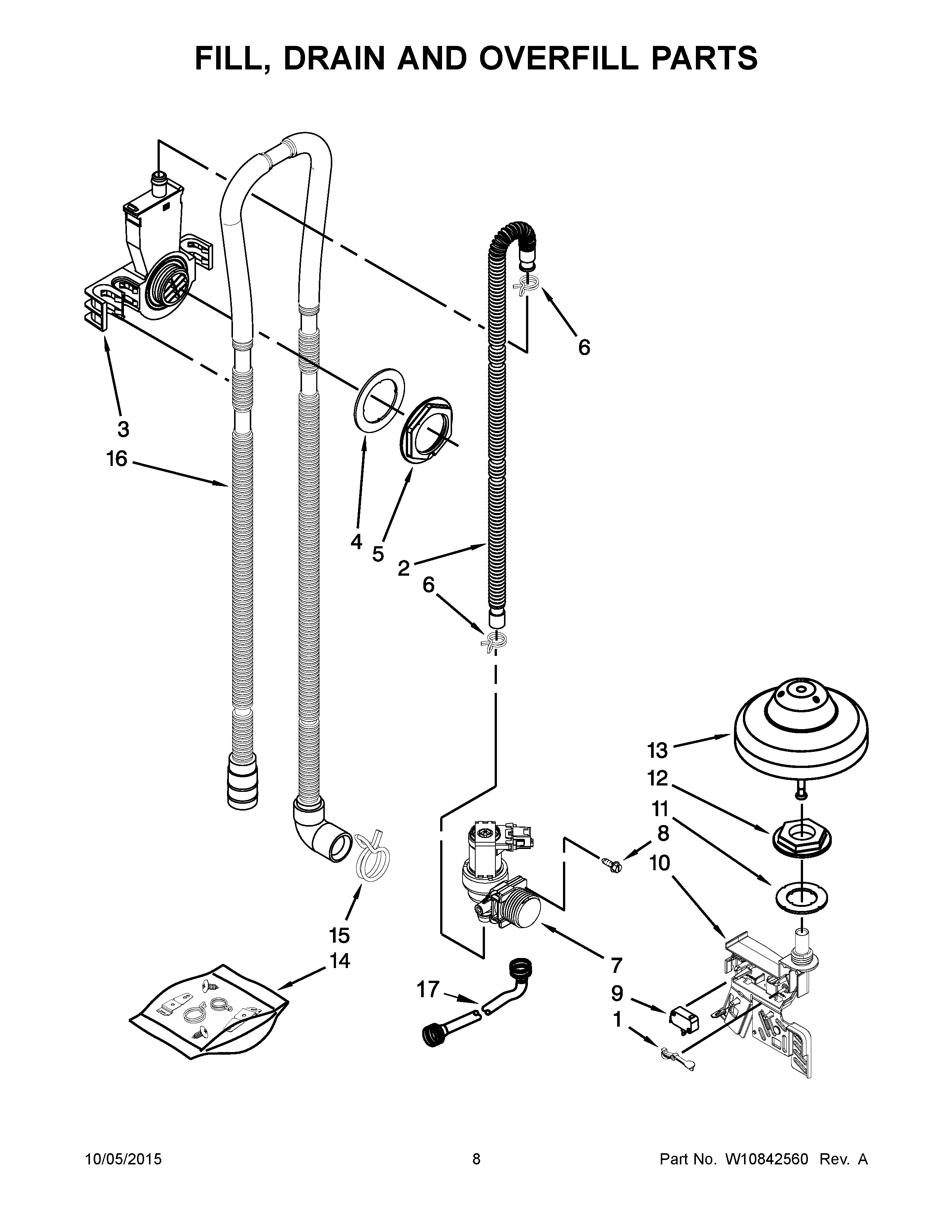 FILL, DRAIN AND OVERFILL PARTS

6

3

16

4

5

2

6

13

12

11

8

10

15

14

7

17

9

1

10/05/2015

8

Part No. W10842560 Rev. A