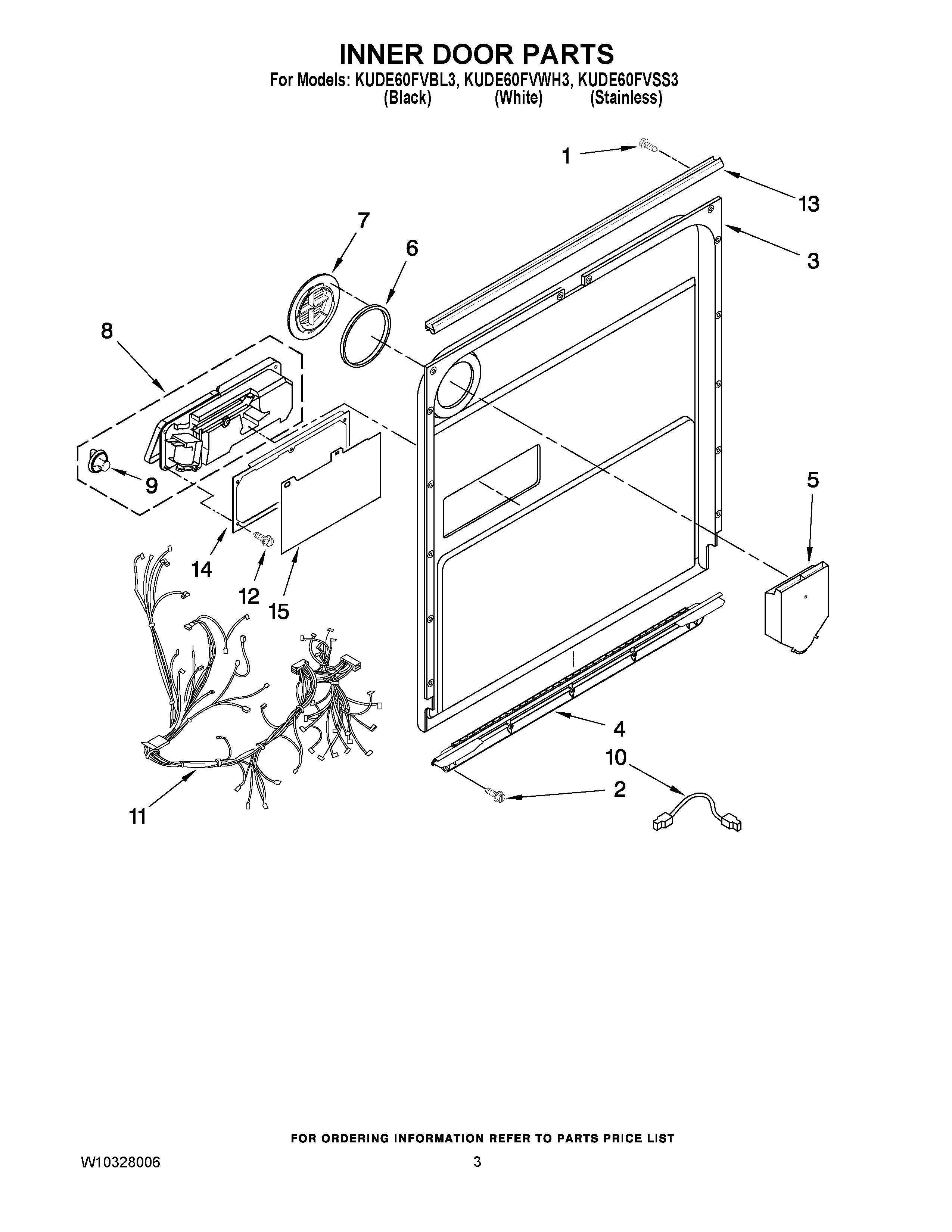 INNER DOOR PARTS

For Models: KUDE60FVBL3, KUDE60FVWH3, KUDE60FVSS3
(Black) (White) (Stainless)

1
13
7
6
3
8
9
5
14
12
15
4
10
2
11

FOR ORDERING INFORMATION REFER TO PARTS PRICE LIST

W10328006

3