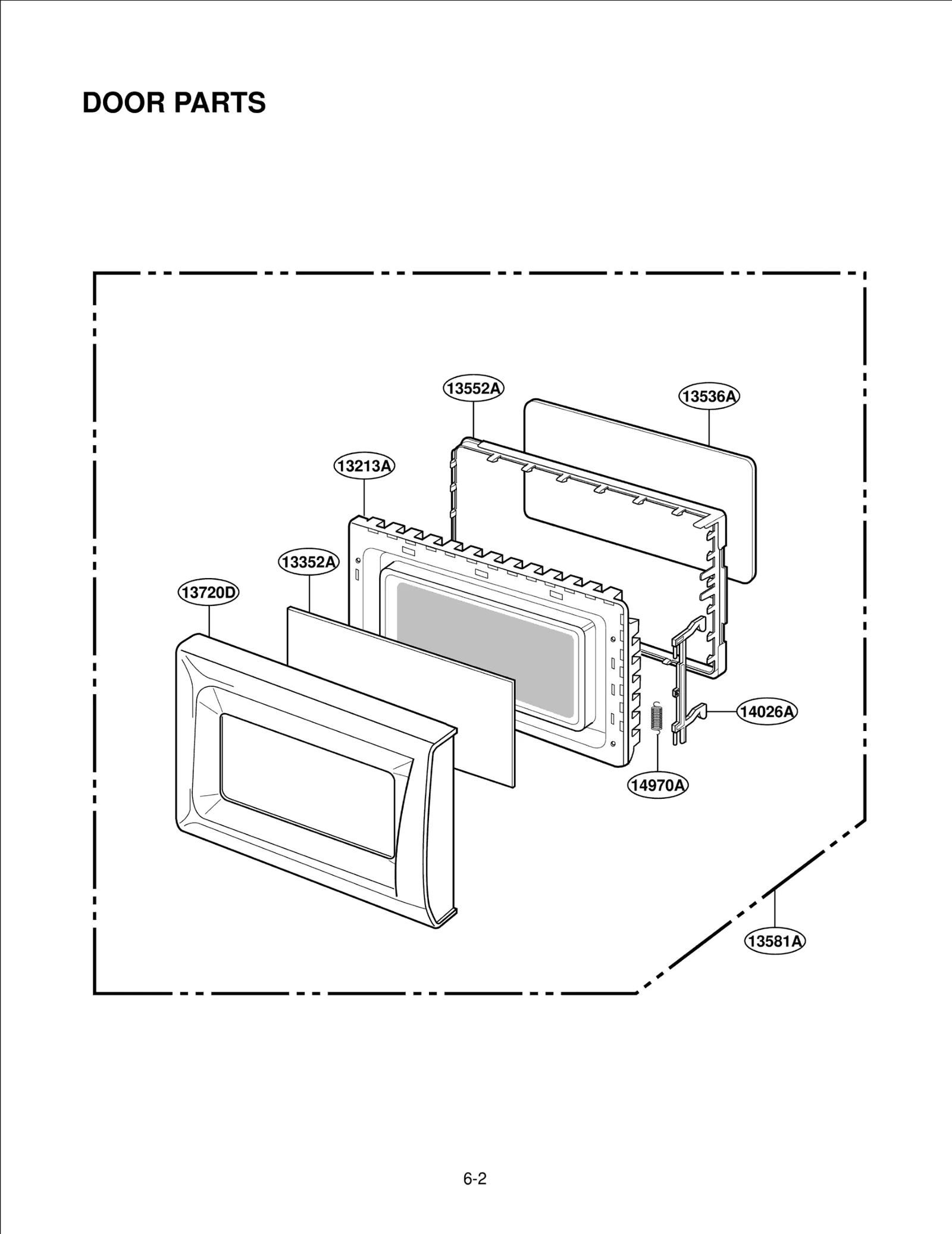 DOOR PARTS

13552A

13536A

13213A

13352A

13720D

14026A

14970A

13581A

6-2