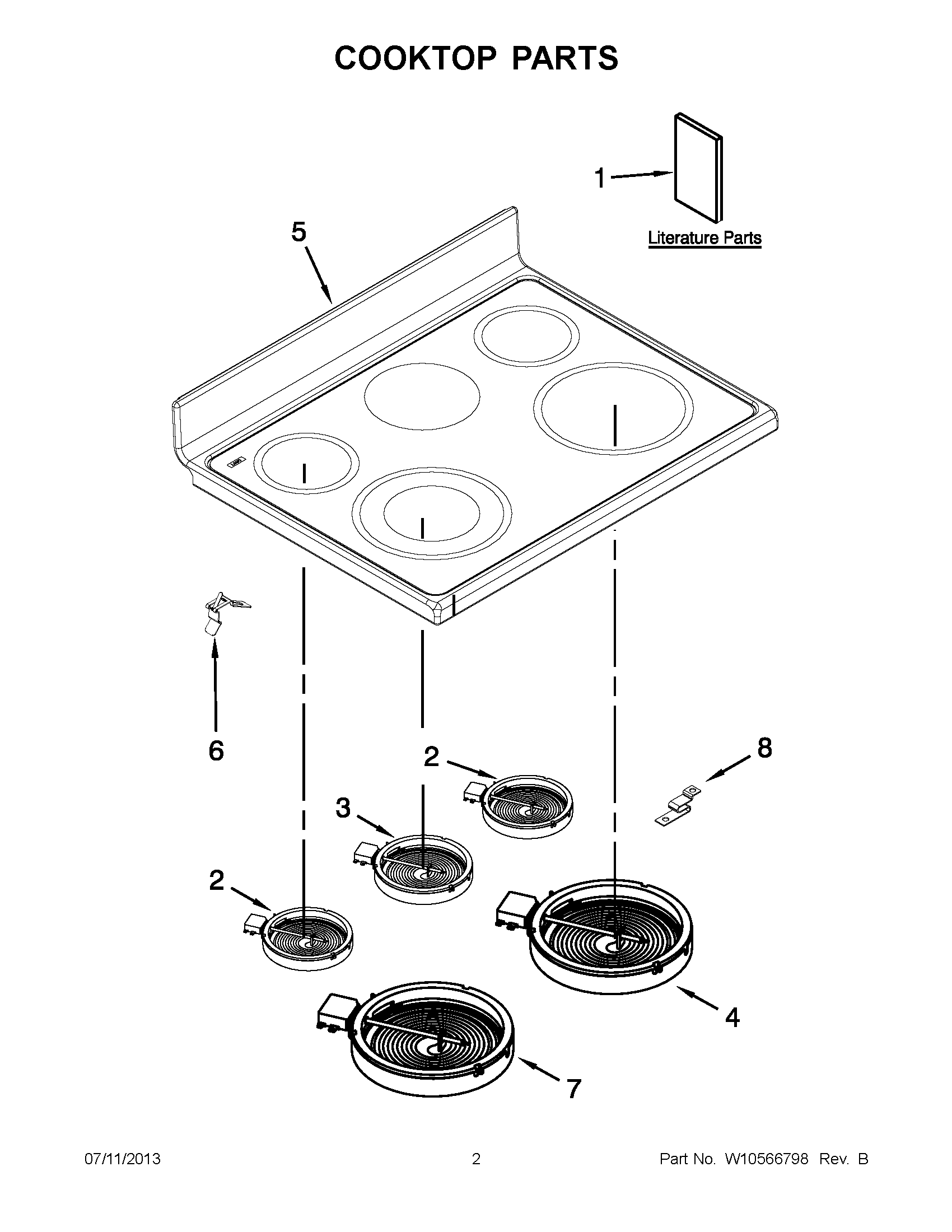 COOKTOP PARTS

1

Literature Parts

5

6

2

8

3

2

4

7

07/11/2013

2

Part No. W10566798 Rev. B