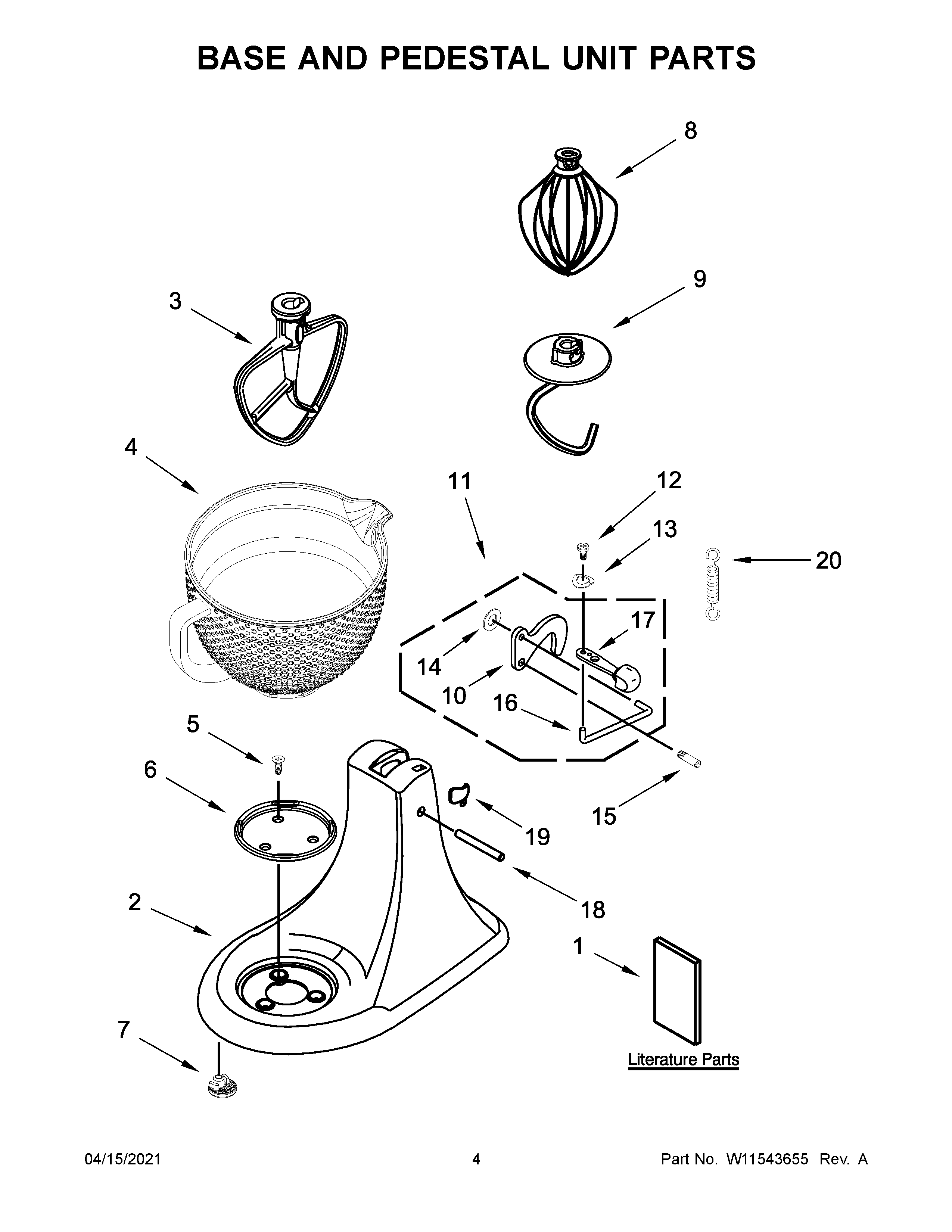 BASE AND PEDESTAL UNIT PARTS

8

3

9

4

11

12

13

20

17

14

10

16

5

6

15

19

18

2

1

7

Literature Parts

04/15/2021 4 Part No. W11543655 Rev. A