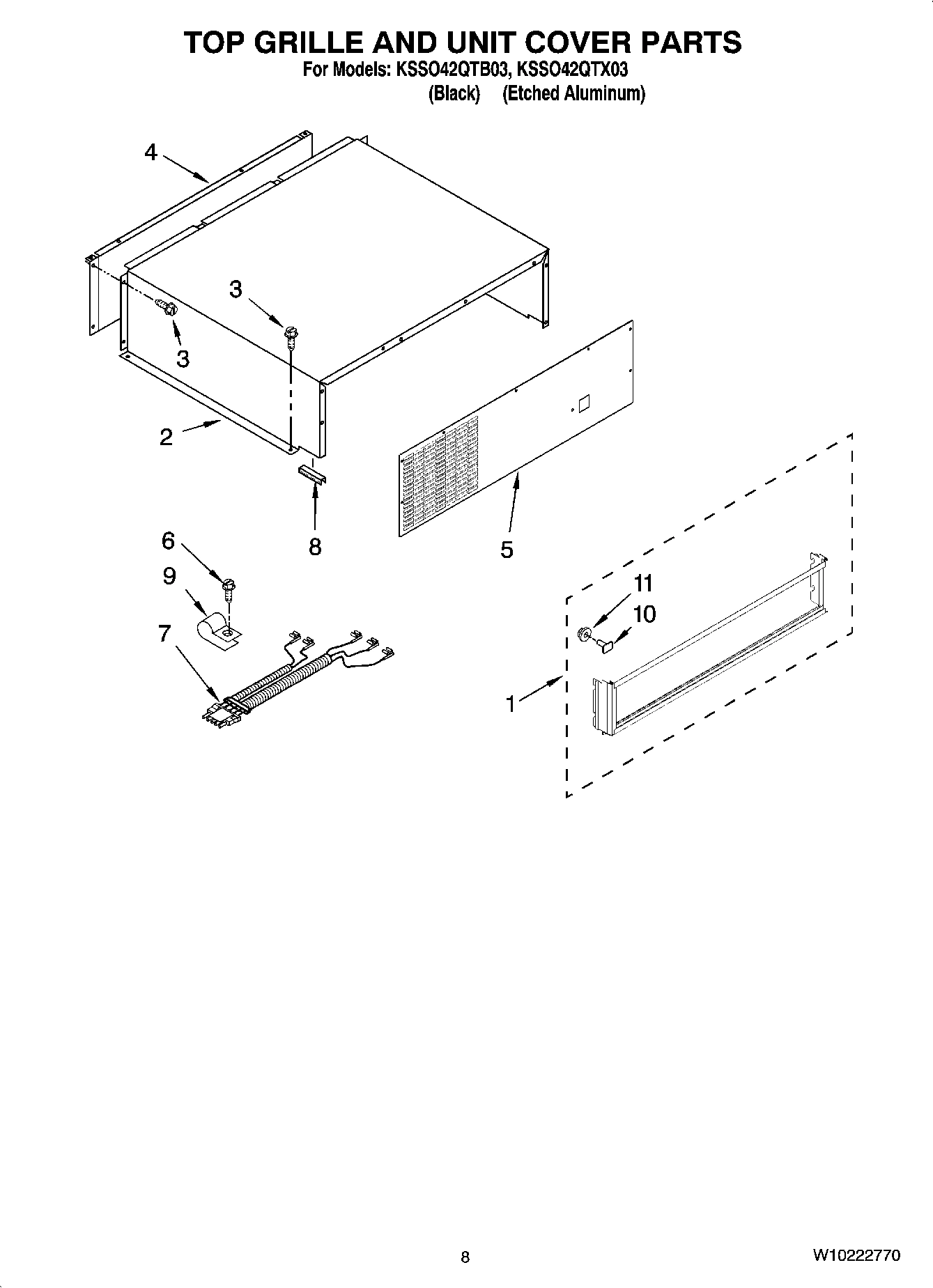 TOP GRILLE AND UNIT COVER PARTS
For Models: KSSO42QTB03, KSSO42QTX03
(Black) (Etched Aluminum)

4
3
3
2
8
5
6
9
7
11
10
1

8
W10222770