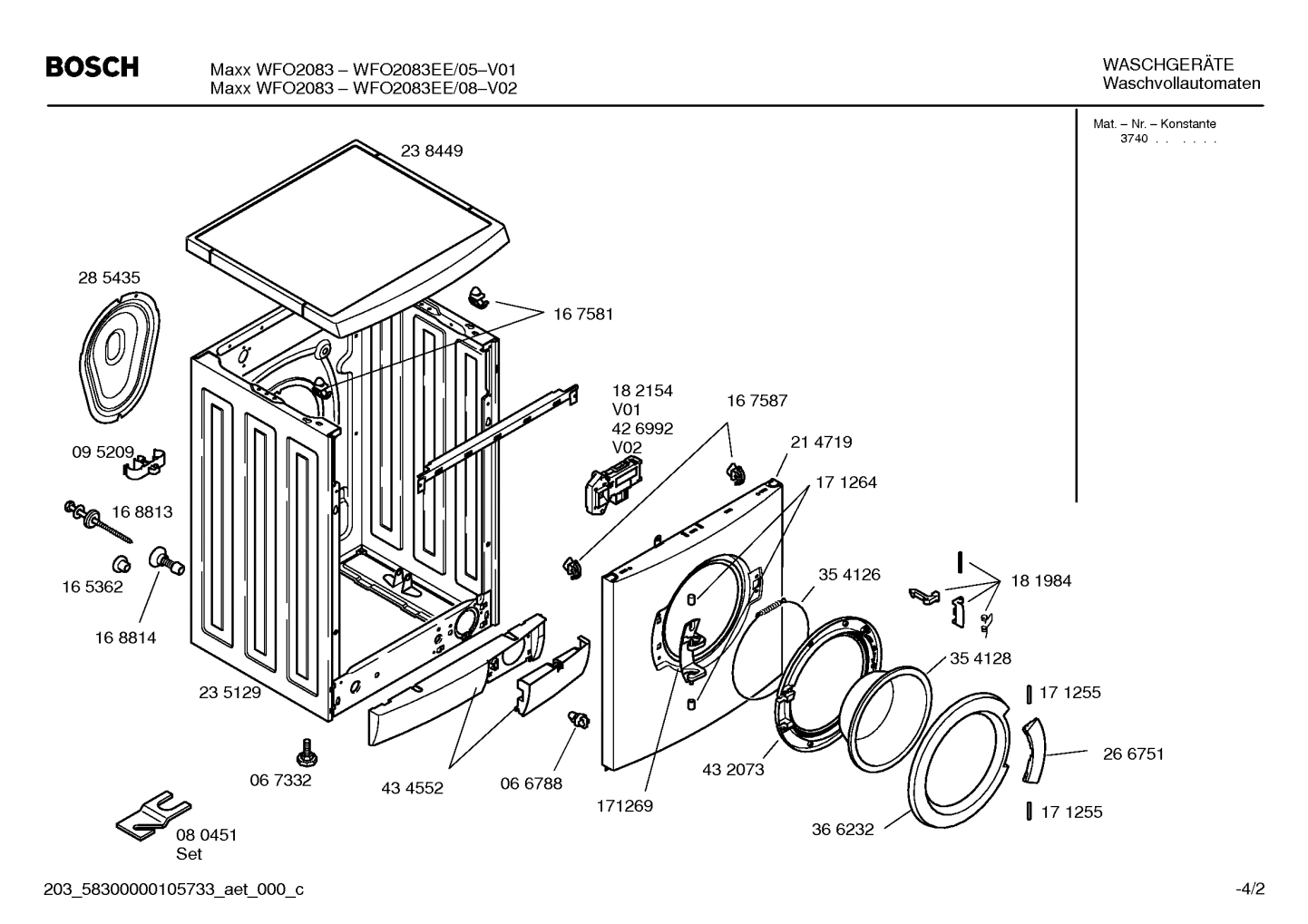 BOSCH

Maxx WFO2083 – WFO2083EE/05–V01
Maxx WFO2083 – WFO2083EE/08–V02

WASCHGERÄTE
Waschvollautomaten

Mat. – Nr. – Konstante
3740 . . . . . .

23 8449

28 5435

16 7581

18 2154
V01
42 6992
V02

16 7587

21 4719

17 1264

09 5209

16 8813

16 5362

16 8814

35 4126

18 1984

35 4128

17 1255

26 6751

17 1255

23 5129

06 7332

43 4552

06 6788

171269

43 2073

36 6232

08 0451
Set

203_58300000105733_aet_000_c

-4/2