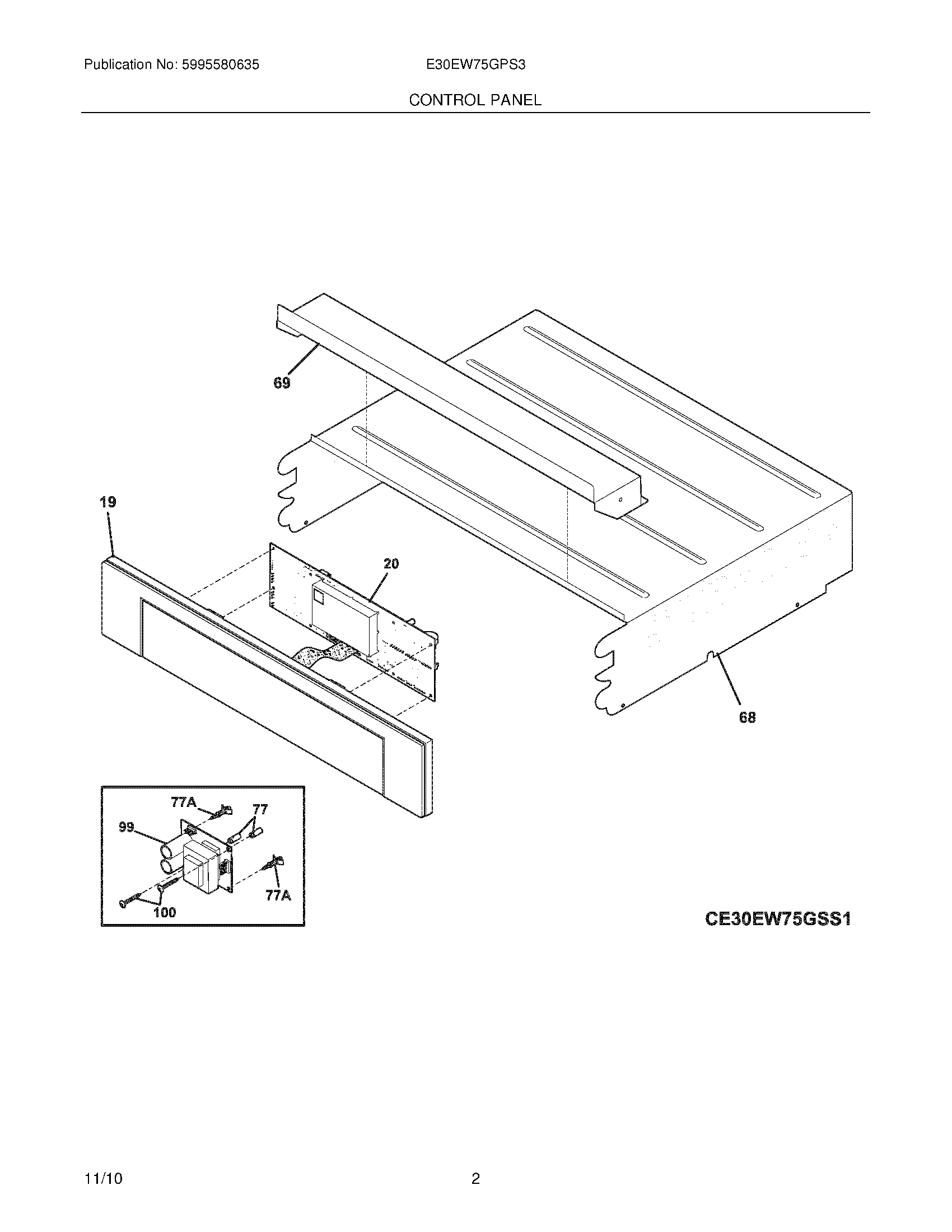 Publication No: 5995580635

E30EW75GPS3

CONTROL PANEL

69

19

20

68

77A

77

99

77A

100

CE30EW75GSS1

11/10

2