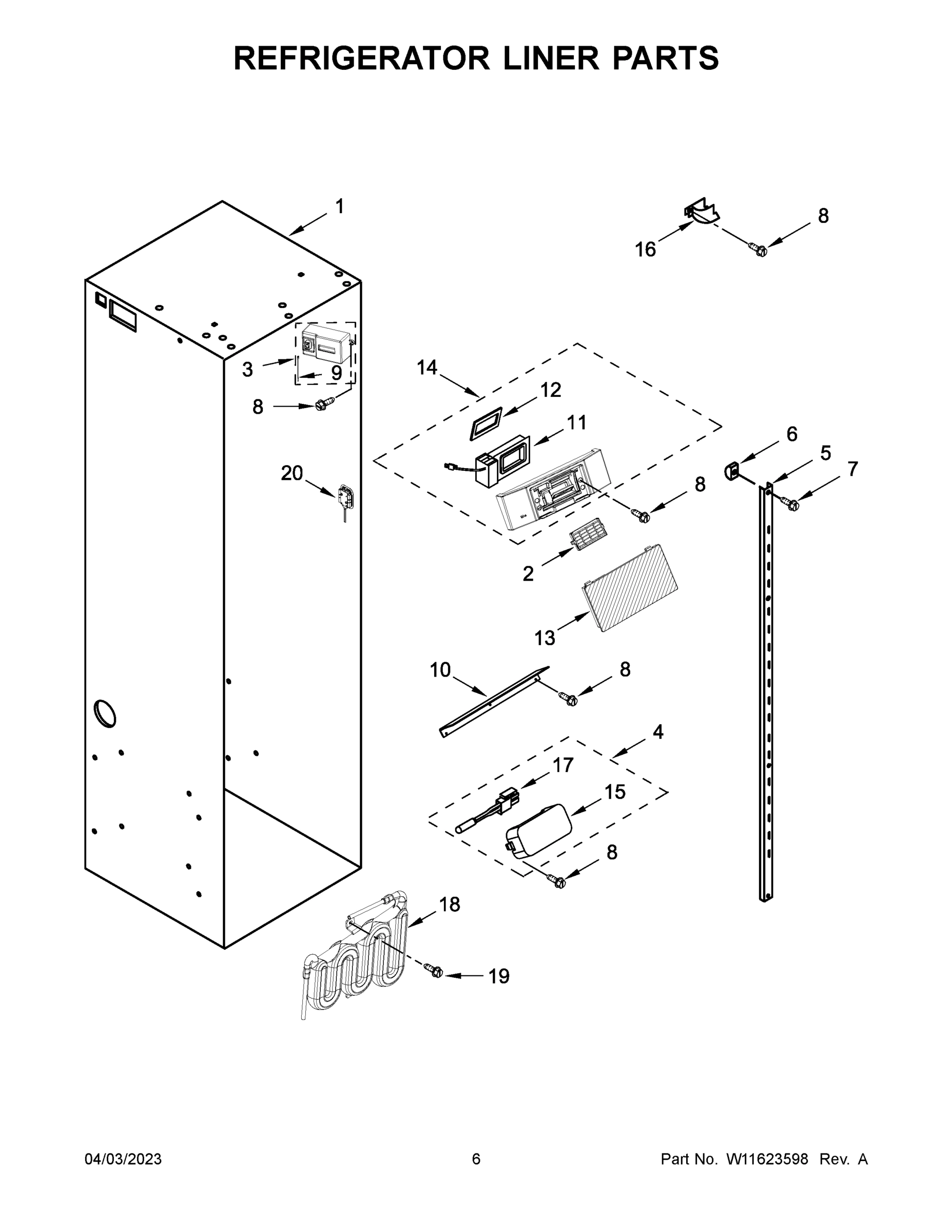 REFRIGERATOR LINER PARTS

1
16
8
3
9
8
14
12
11
20
6
5
7
8
2
13
10
8
4
17
15
8
18
19

04/03/2023
6
Part No. W11623598 Rev. A