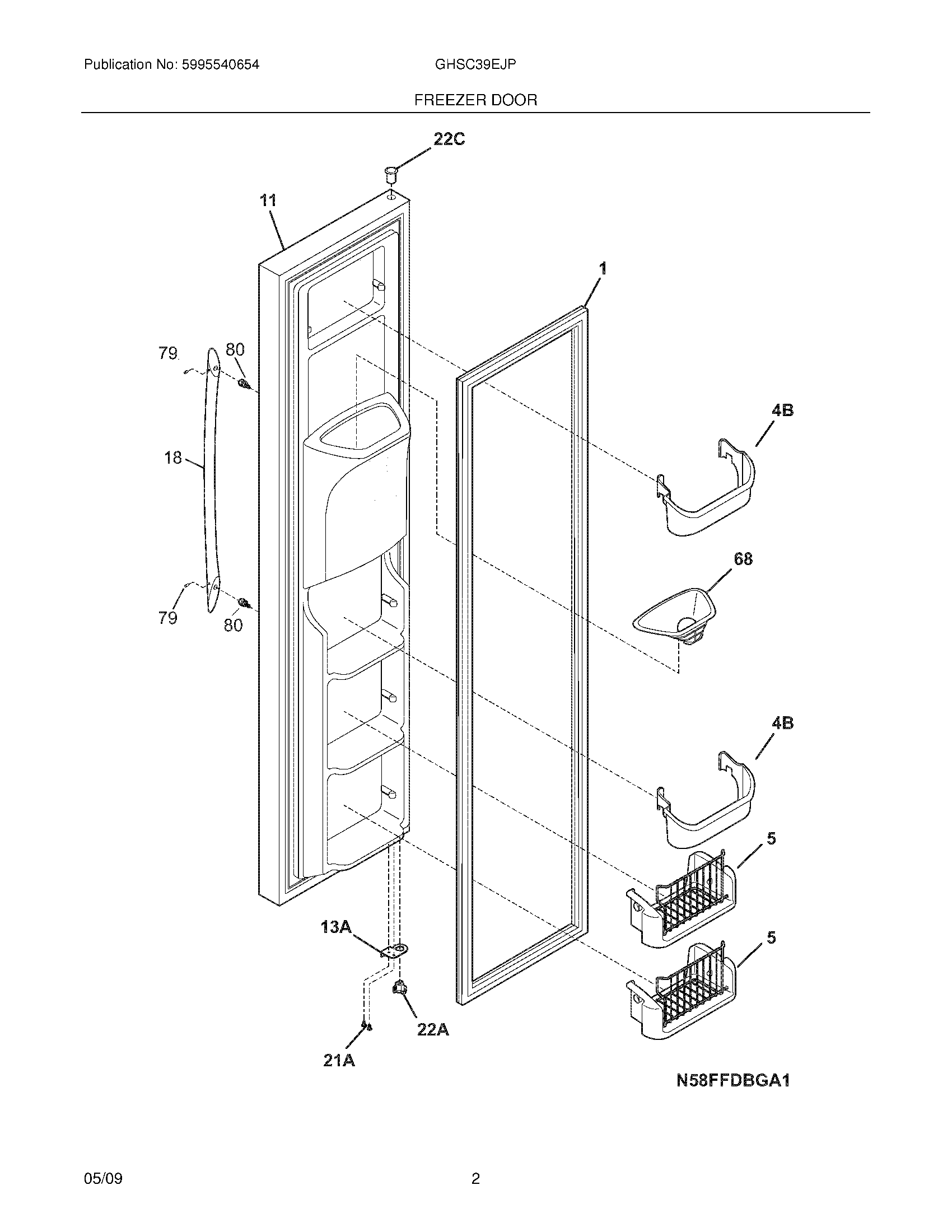 Publication No: 5995540654

GHSC39EJP

FREEZER DOOR

22C

11

1

79

80

4B

18

68

79

80

4B

5

13A

5

22A

21A

N58FFDBGA1

05/09

2