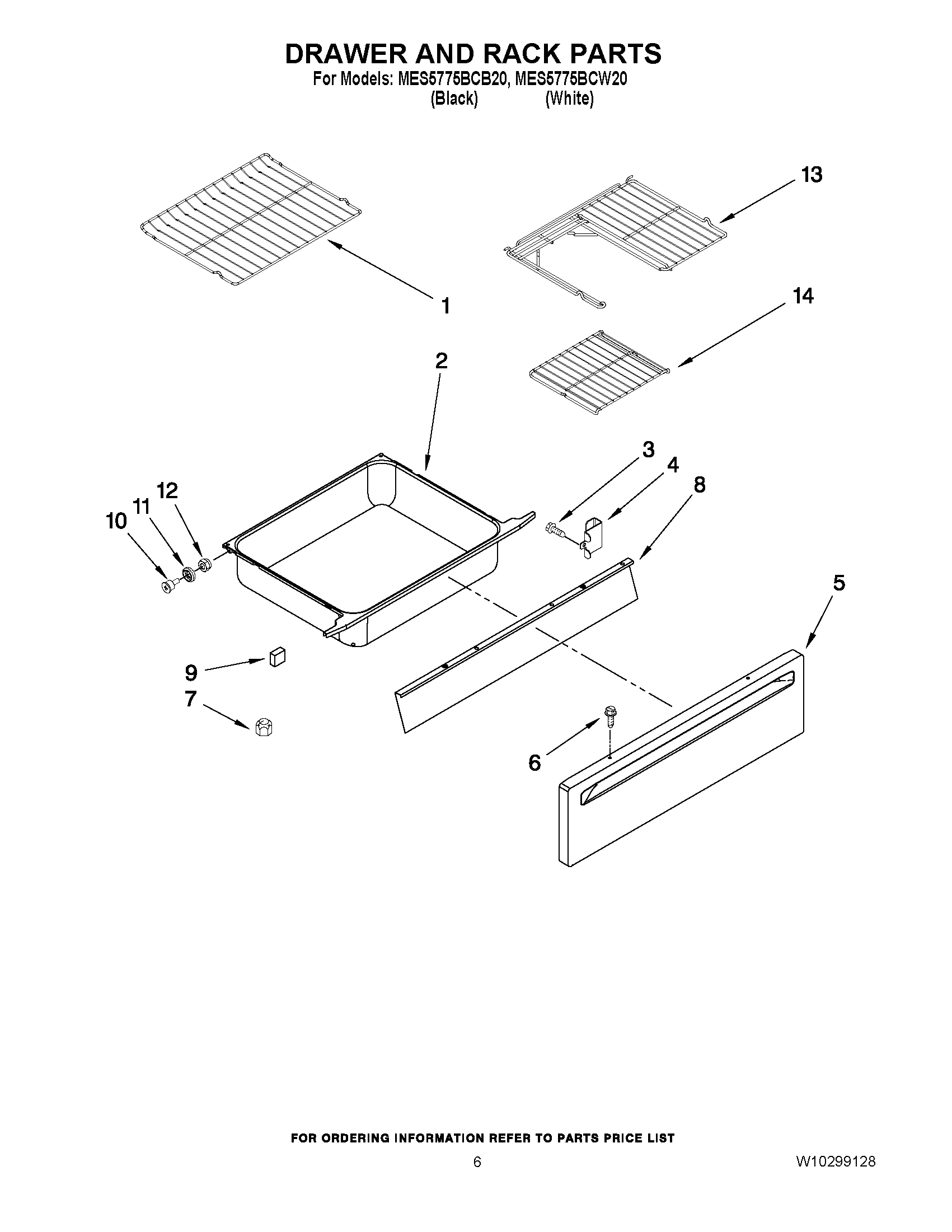 DRAWER AND RACK PARTS
For Models: MES5775BCB20, MES5775BCW20
(Black) (White)

13

1

14

2

3
4
8

12
11
10

5

9
7

6

FOR ORDERING INFORMATION REFER TO PARTS PRICE LIST

6

W10299128