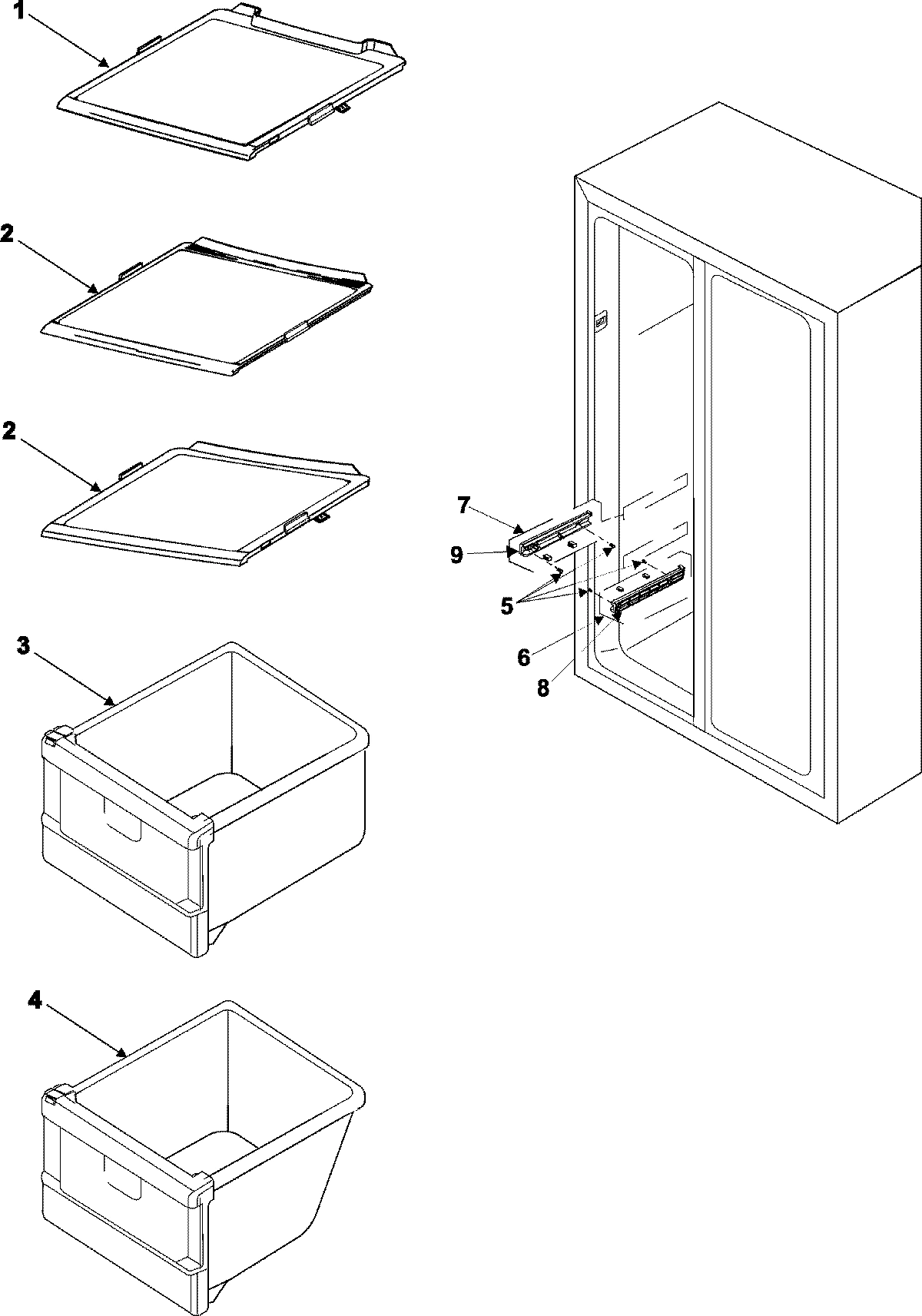 1

2

2

3

4

7

9

5

6

8