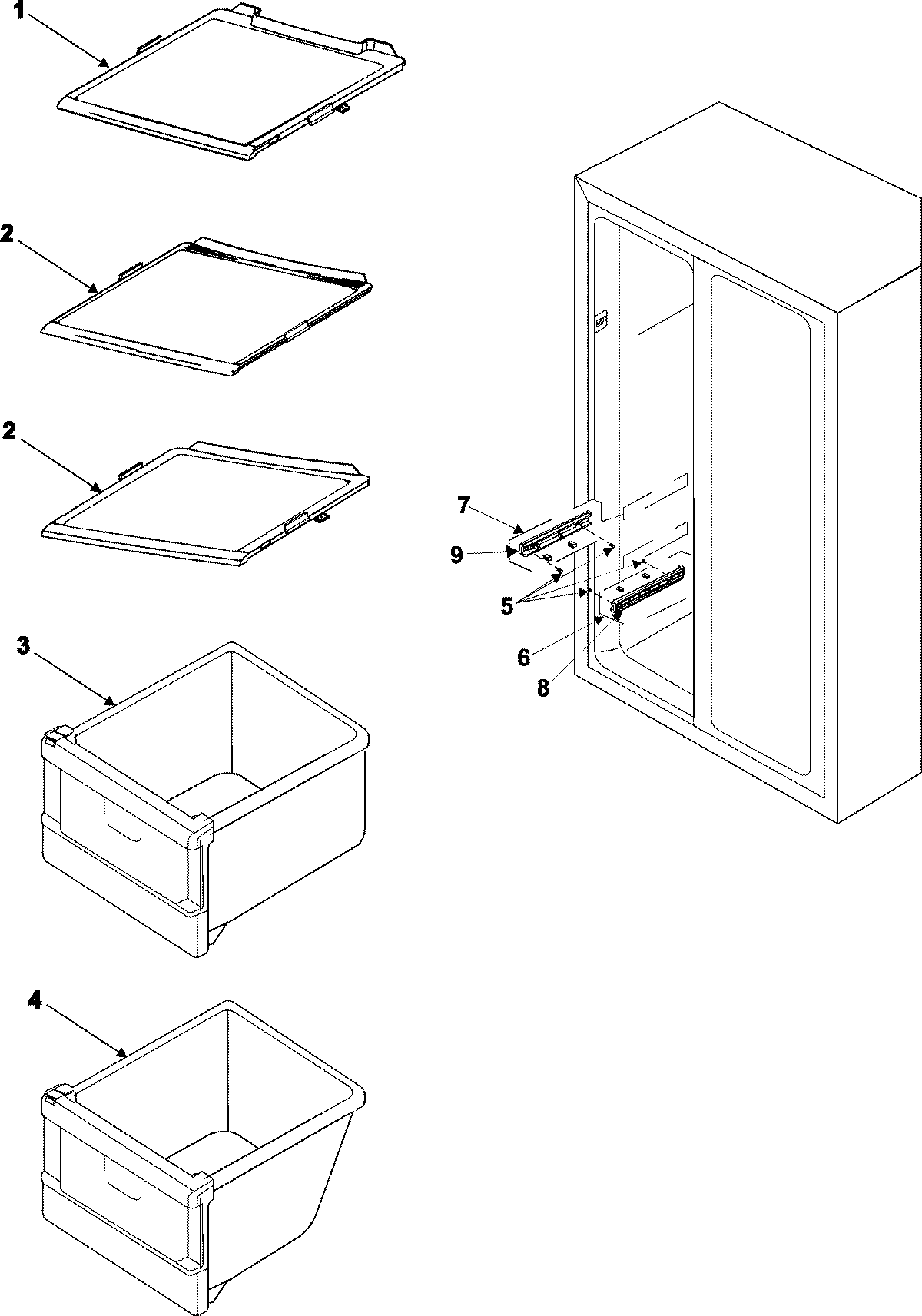 1
2
2
3
4
7
9
5
6
8