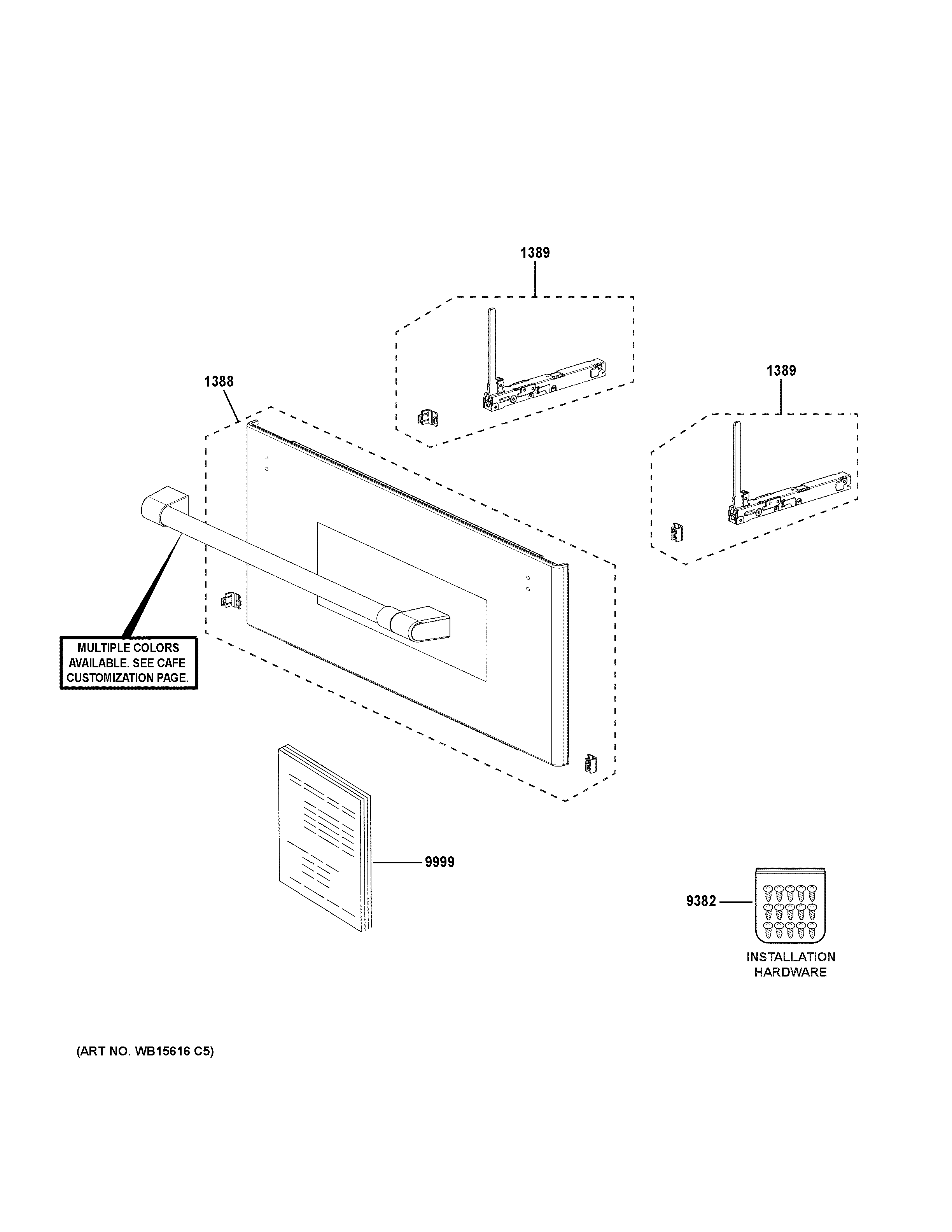 1389

1388

1389

MULTIPLE COLORS AVAILABLE. SEE CAFE CUSTOMIZATION PAGE.

9999

9382

INSTALLATION HARDWARE

(ART NO. WB15616 C5)