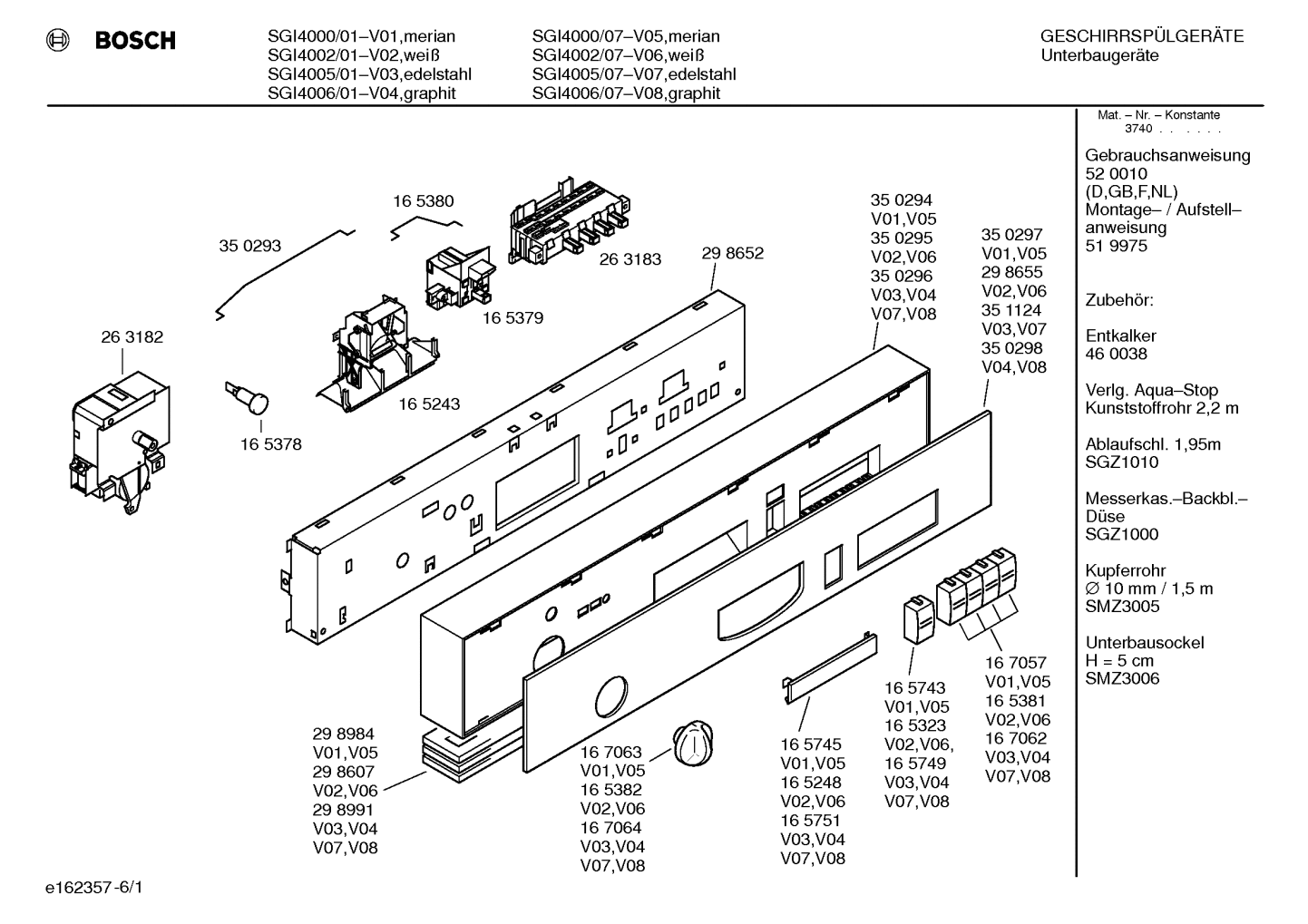 BOSCH

SGI4000/01–V01,merian
SGI4002/01–V02,weiß
SGI4005/01–V03,edelstahl
SGI4006/01–V04,graphit

SGI4000/07–V05,merian
SGI4002/07–V06,weiß
SGI4005/07–V07,edelstahl
SGI4006/07–V08,graphit

GESCHIRRSPÜLGERÄTE
Unterbaugeräte

Mat. – Nr. – Konstante
3740 . . . . .

Gebrauchsanweisung
52 0010
(D,GB,F,NL)
Montage– / Aufstell–anweisung
51 9975

Zubehör:

Entkalker
46 0038

Verlg. Aqua–Stop
Kunststoffrohr 2,2 m

Ablaufschl. 1,95m
SGZ1010

Messerkas.–Backbl.–Düse
SGZ1000

Kupferrohr
∅ 10 mm / 1,5 m
SMZ3005

Unterbausockel
H = 5 cm
SMZ3006

16 5380
35 0293
26 3183
29 8652
16 5379
26 3182
16 5243
16 5378

35 0294
V01,V05
35 0295
V02,V06
35 0296
V03,V04
V07,V08

35 0297
V01,V05
29 8655
V02,V06
35 1124
V03,V07
35 0298
V04,V08

29 8984
V01,V05
29 8607
V02,V06
29 8991
V03,V04
V07,V08

16 7063
V01,V05
16 5382
V02,V06
16 7064
V03,V04
V07,V08

16 5745
V01,V05
16 5248
V02,V06
16 5751
V03,V04
V07,V08

16 5743
V01,V05
16 5323
V02,V06,
16 5749
V03,V04
V07,V08

16 7057
V01,V05
16 5381
V02,V06
16 7062
V03,V04
V07,V08

e162357-6/1