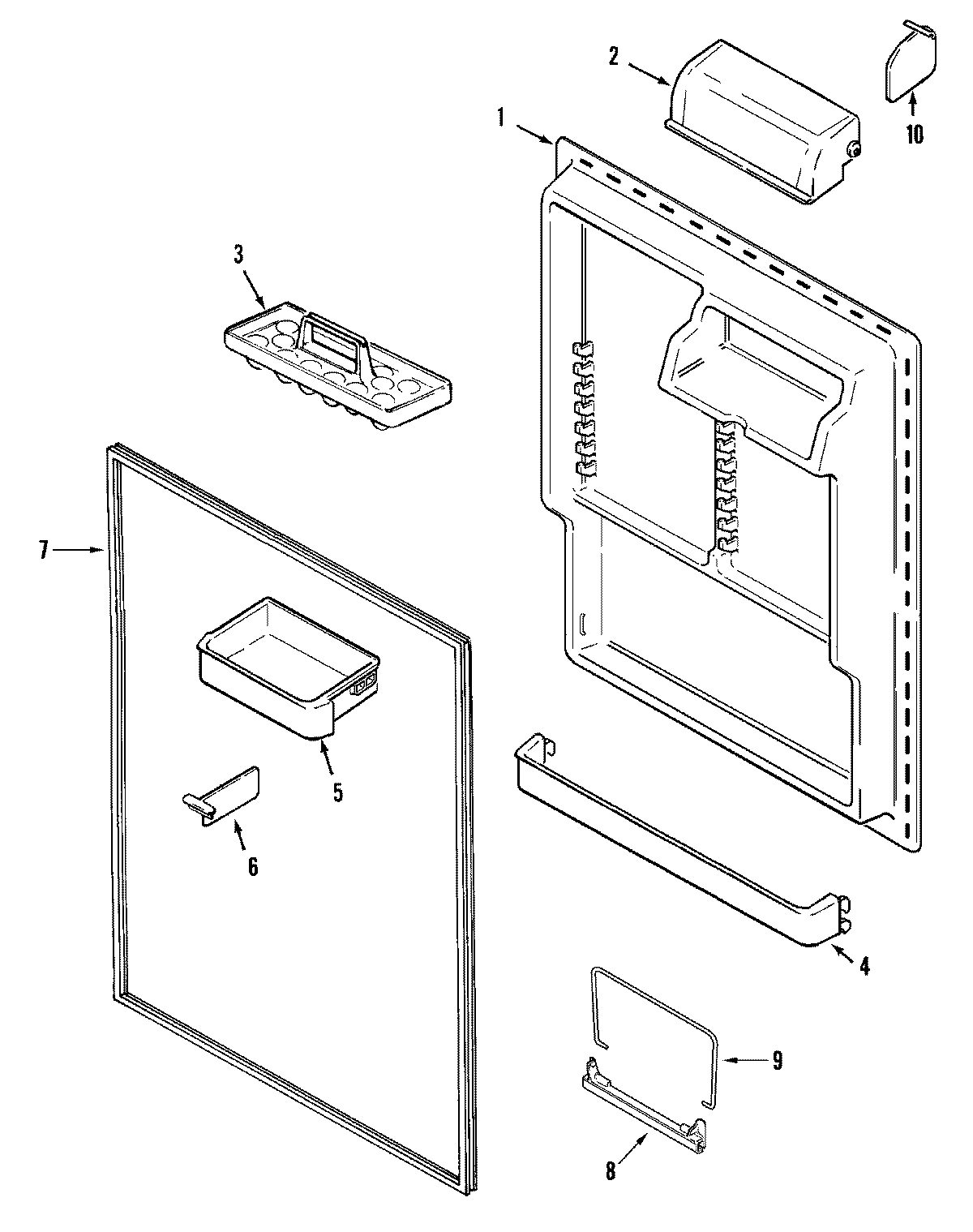 2
10
1
3
7
5
6
4
9
8