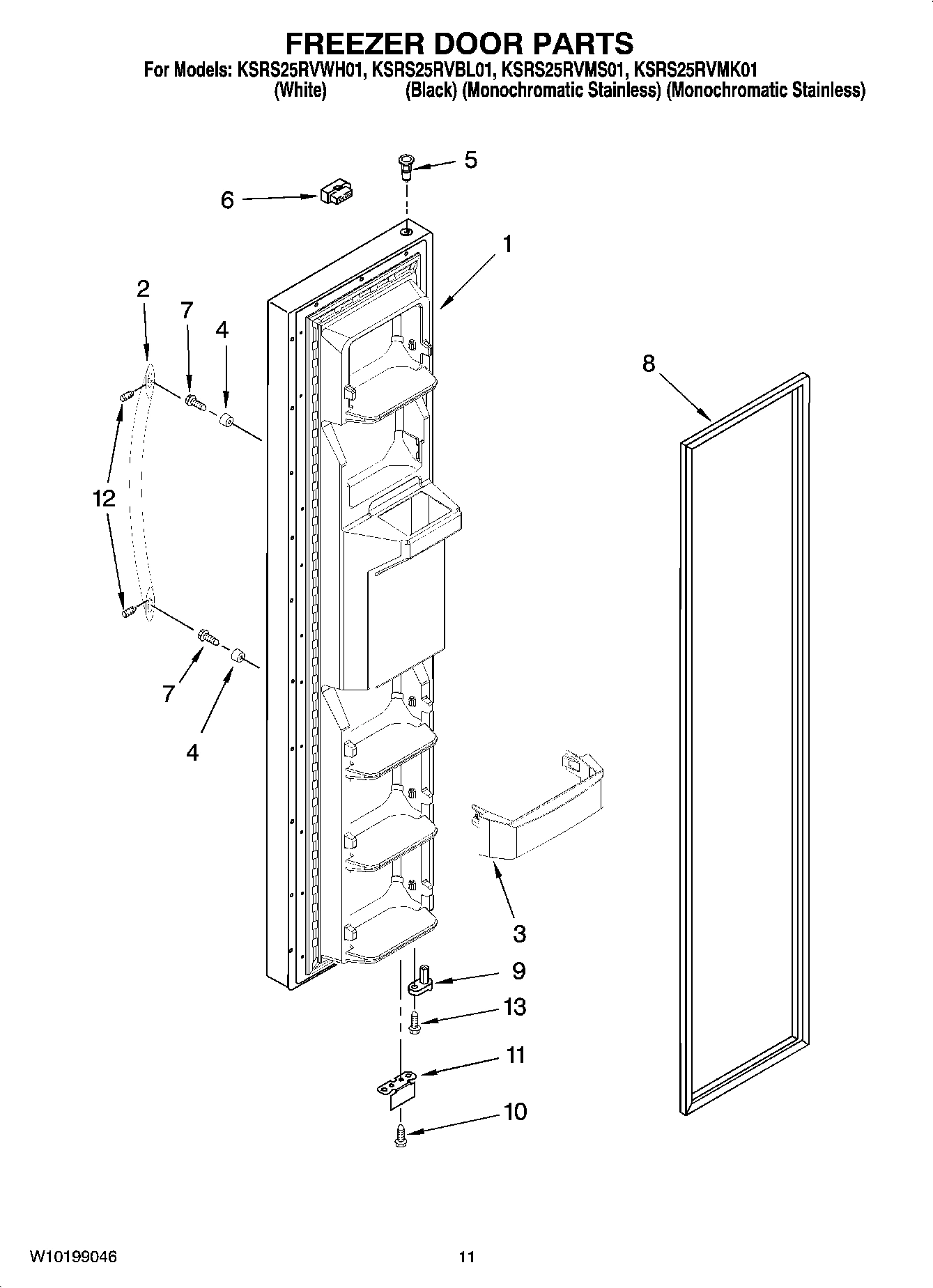 FREEZER DOOR PARTS
For Models: KSRS25RVWH01, KSRS25RVBL01, KSRS25RVMS01, KSRS25RVMK01
(White) (Black) (Monochromatic Stainless) (Monochromatic Stainless)

5
6
1
2
7
4
8
12
7
4
3
9
13
11
10

W10199046
11