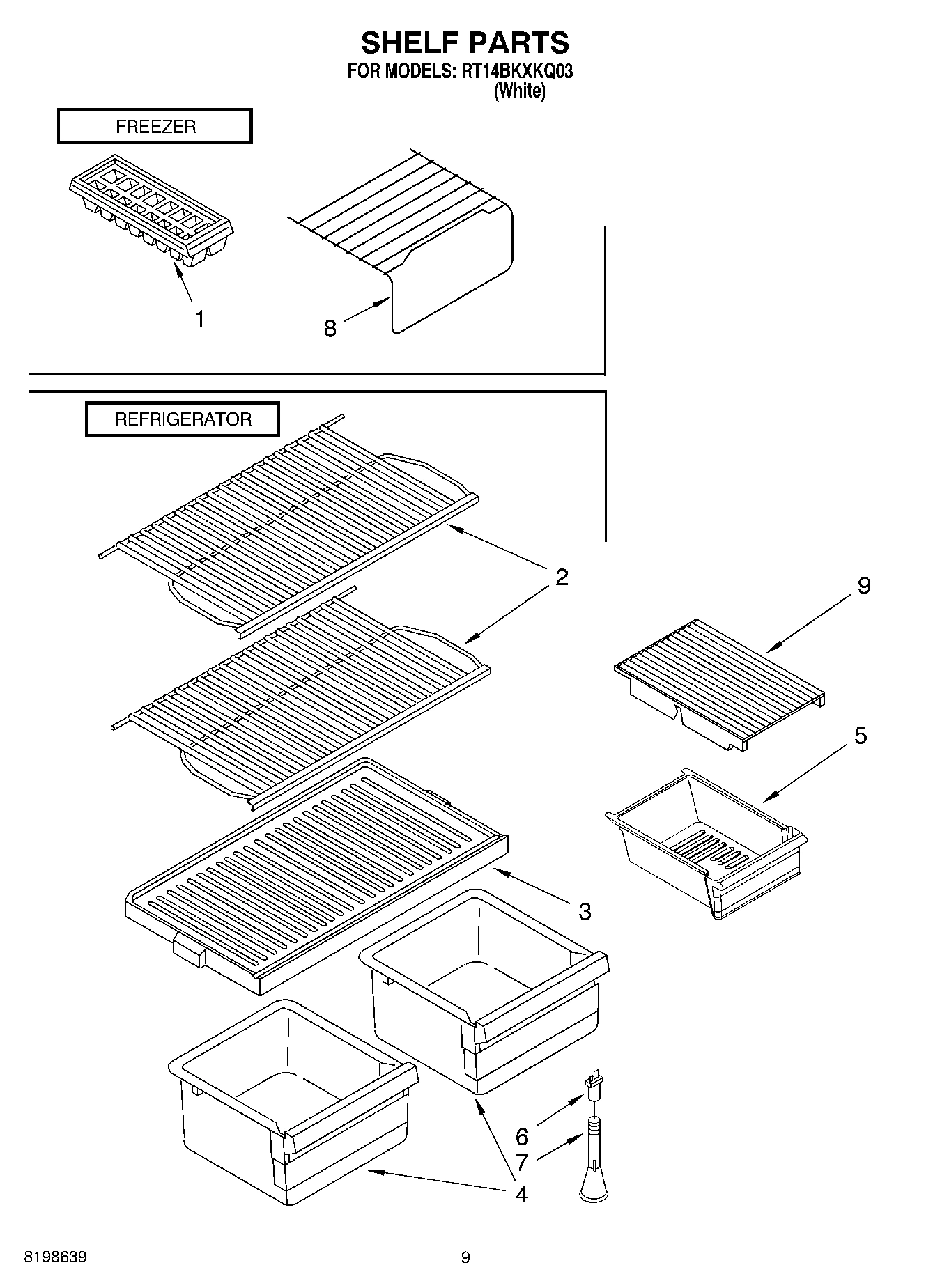 SHELF PARTS
FOR MODELS: RT14BKXKQ03
(White)

FREEZER

1

8

REFRIGERATOR

2

9

5

3

6

7

4

8198639

9