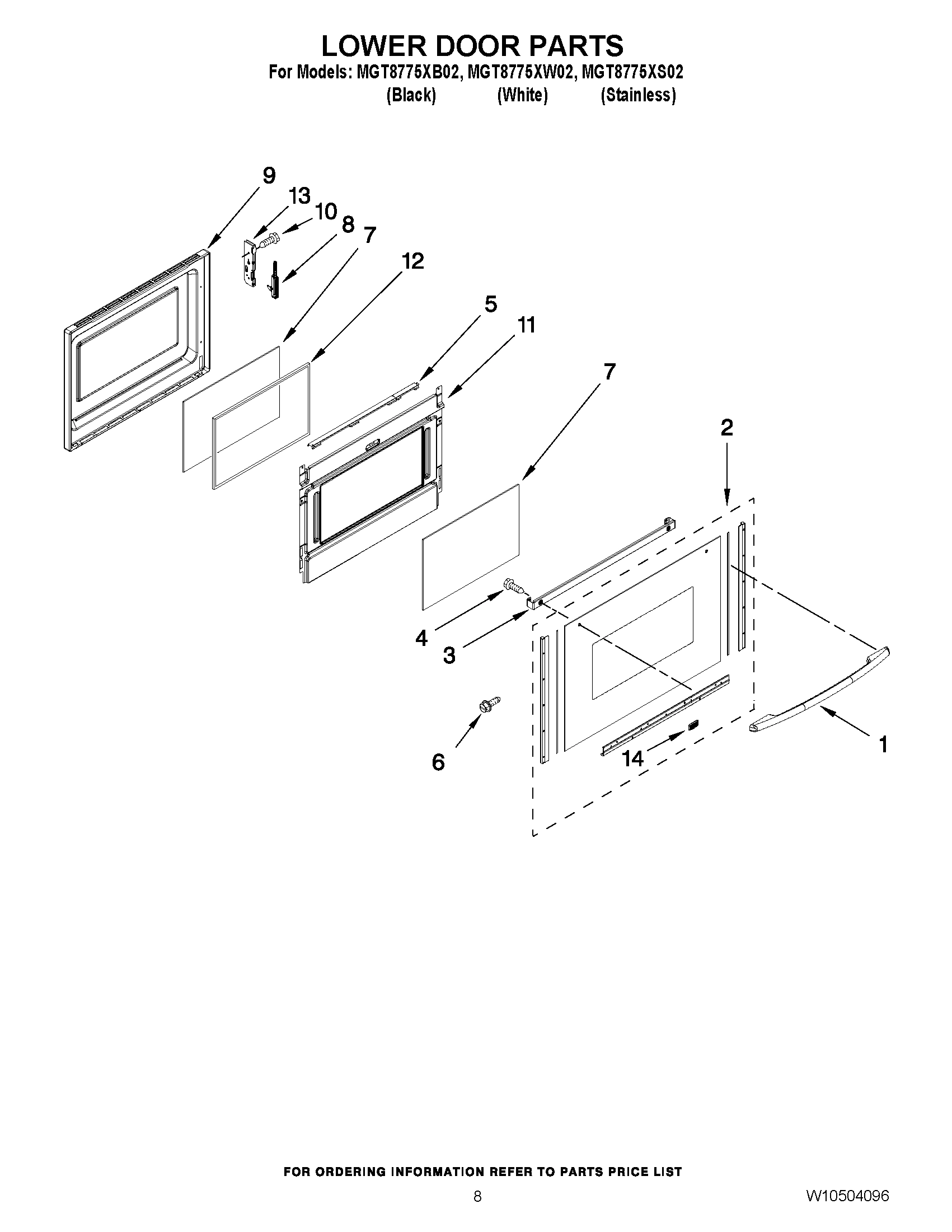 LOWER DOOR PARTS
For Models: MGT8775XB02, MGT8775XW02, MGT8775XS02
(Black) (White) (Stainless)

9
13
10
8
7
12
5
11
7
2
4
3
6
14
1

FOR ORDERING INFORMATION REFER TO PARTS PRICE LIST

8

W10504096