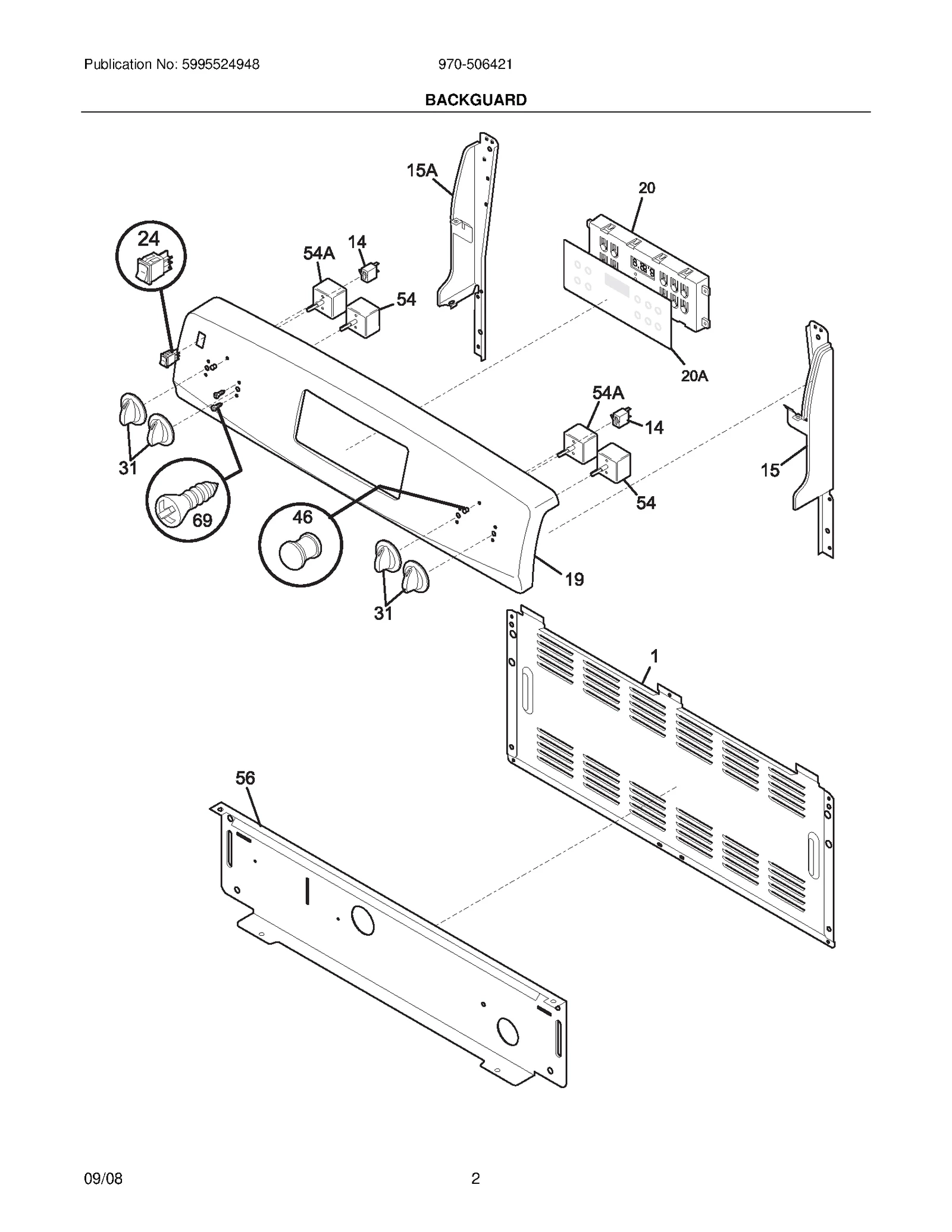 Publication No: 5995524948

970-506421

BACKGUARD

15A

20

24

54A

14

54

20A

54A

14

31

15

69

46

54

19

31

1

56

09/08

2