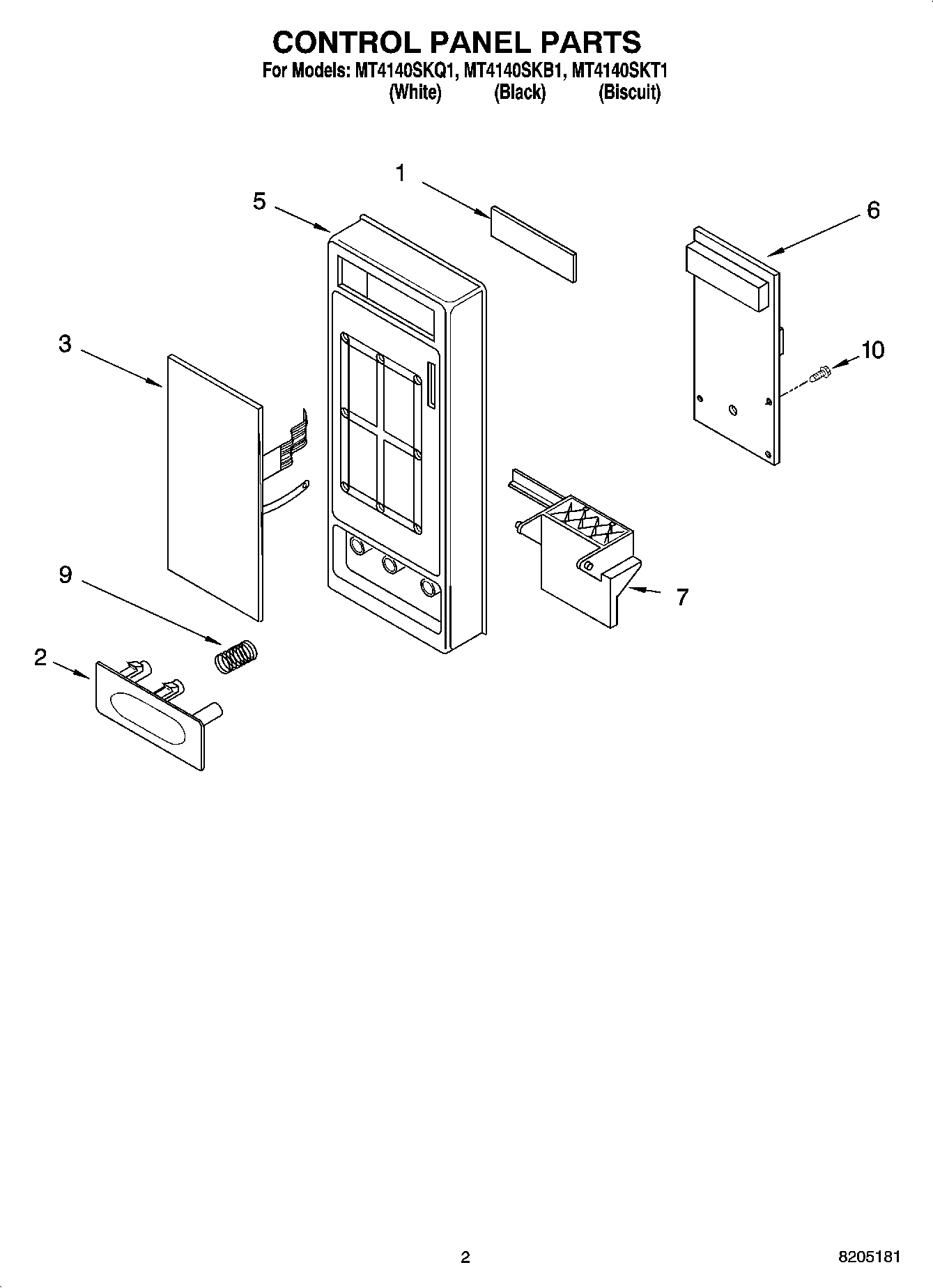 CONTROL PANEL PARTS
For Models: MT4140SKQ1, MT4140SKB1, MT4140SKT1
(White) (Black) (Biscuit)

1
5
6
3
10
9
7
2

2
8205181