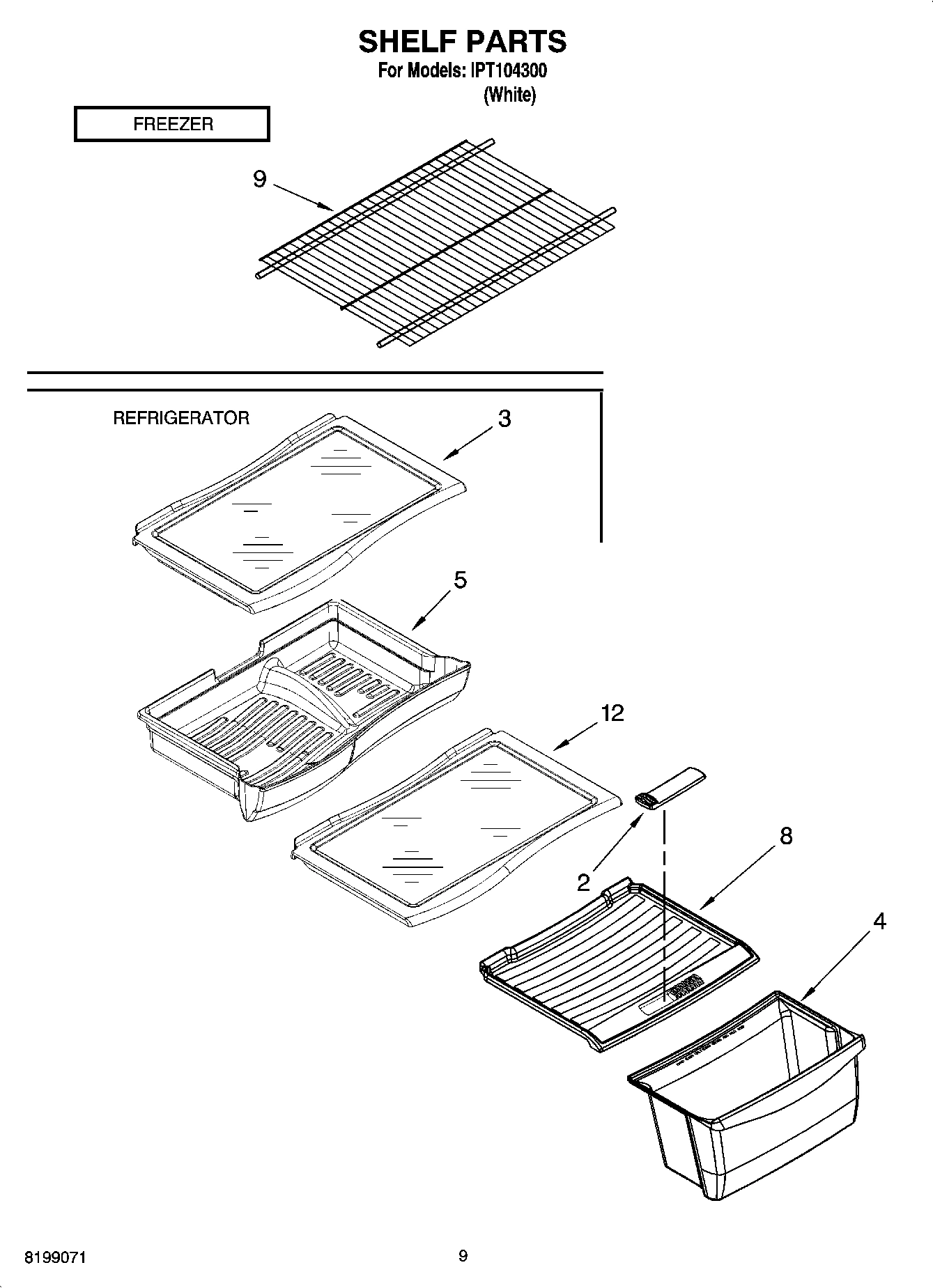 SHELF PARTS
For Models: IPT104300
(White)

FREEZER

9

REFRIGERATOR

3

5

12

2

8

4

8199071

9