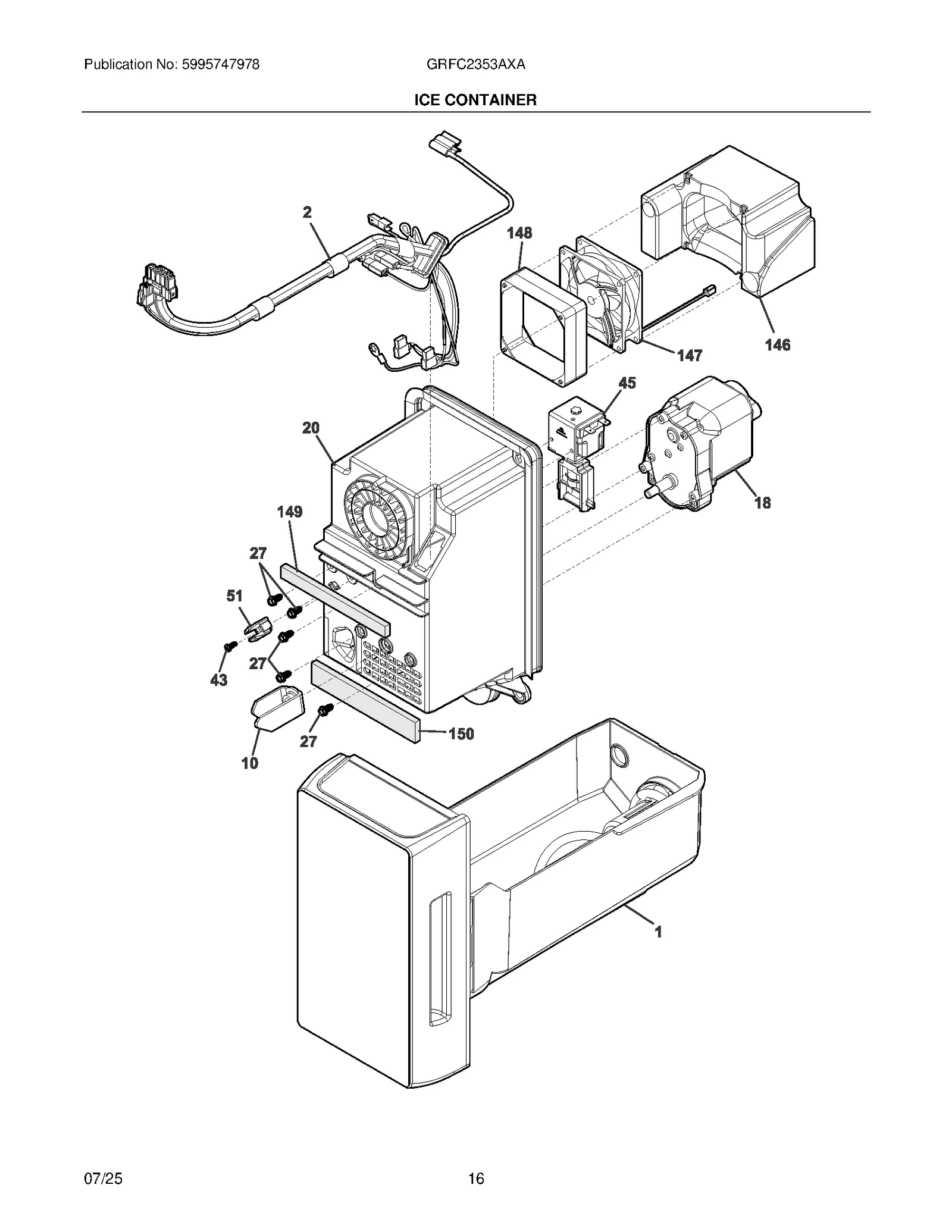 Publication No: 5995747978

GRFC2353AXA

ICE CONTAINER

2

148

146

147

45

20

18

149

27

51

27

43

150

27

10

1

07/25

16