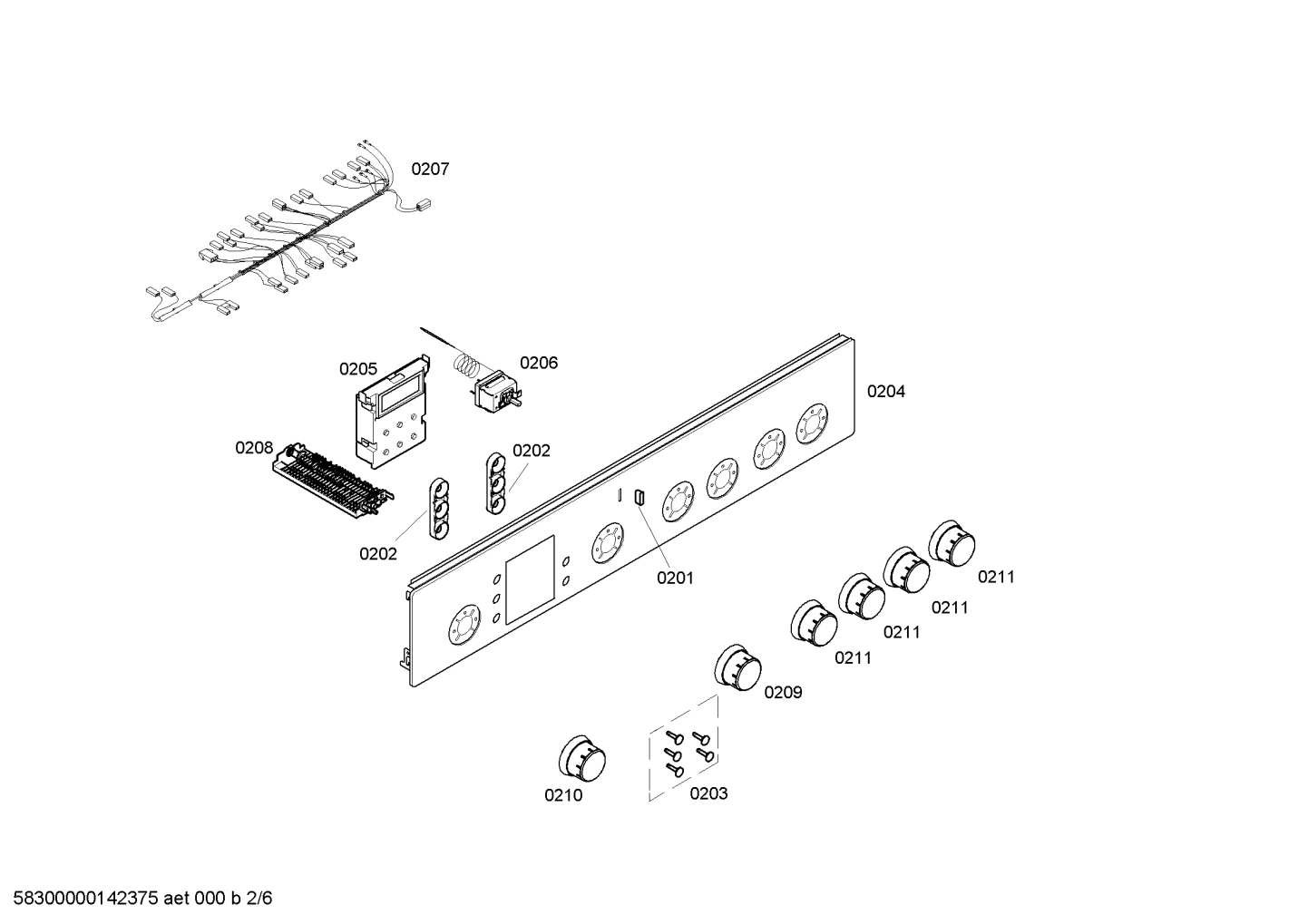 0207

0205

0206

0204

0208

0202

0202

0201

0211

0211

0211

0211

0209

0210

0203

58300000142375 aet 000 b 2/6