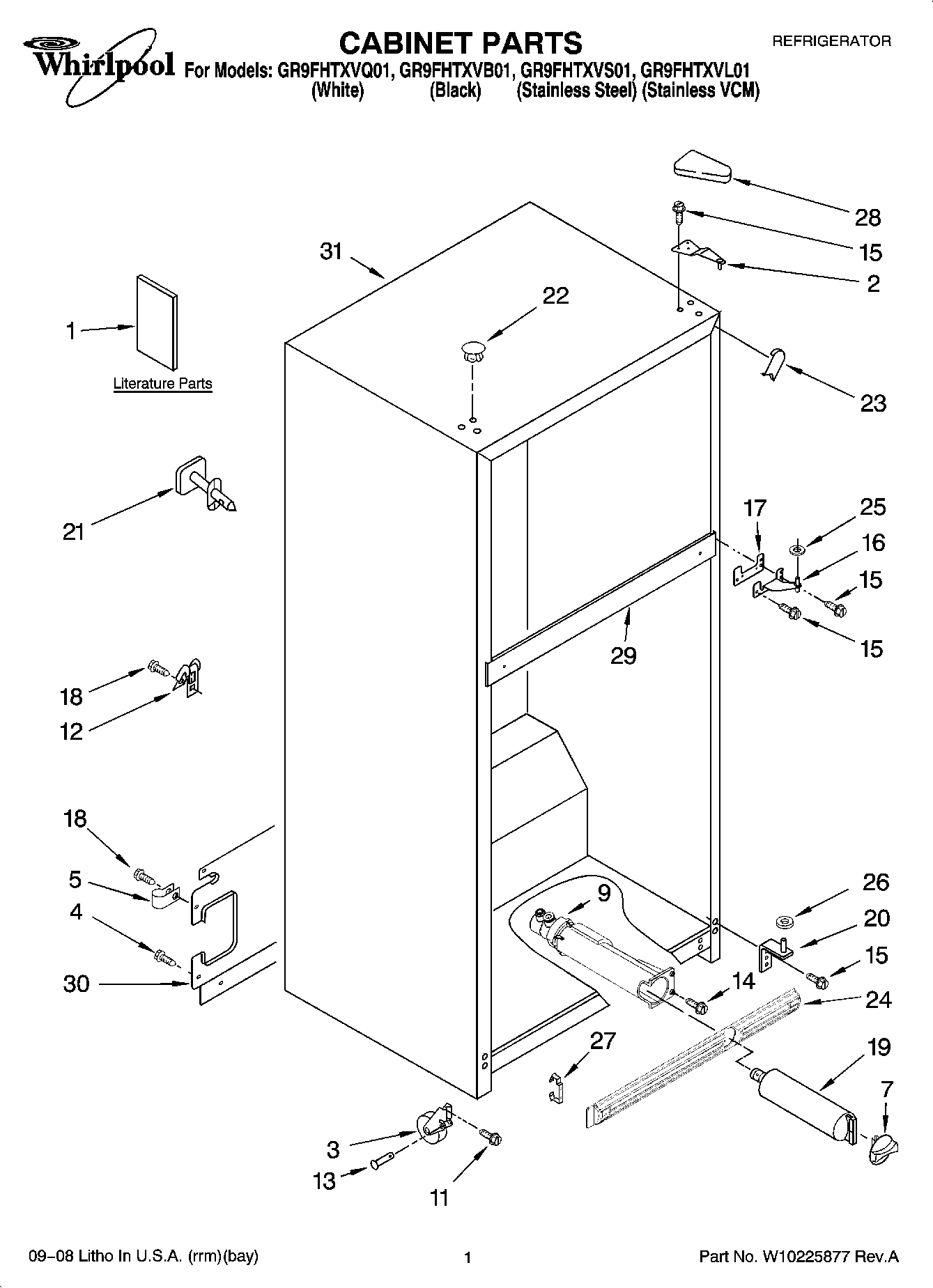 Whirlpool

CABINET PARTS

REFRIGERATOR

For Models: GR9FHTXVQ01, GR9FHTXVB01, GR9FHTXVS01, GR9FHTXVL01
(White) (Black) (Stainless Steel) (Stainless VCM)

28
15
2
31
22
1
Literature Parts
23
21
17
25
16
15
15
29
18
12
18
5
4
30
9
26
20
15
14
24
27
19
7
3
13
11

09–08 Litho In U.S.A. (rrm)(bay)

1

Part No. W10225877 Rev.A