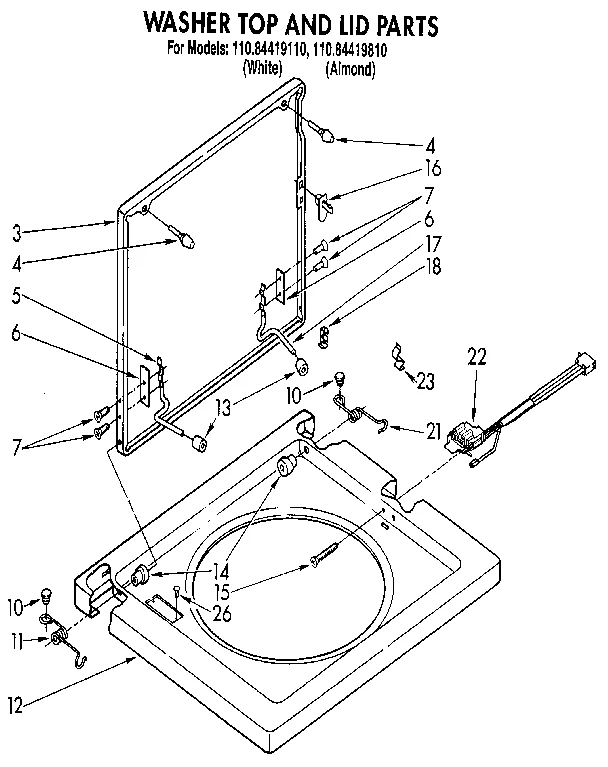 WASHER TOP AND LID PARTS
For Models: 110.84419110, 110.84419810
(White) (Almond)

4
16
7
6
17
18
3
4
5
6
22
23
10
13
21
7
14
15
26
10
11
12