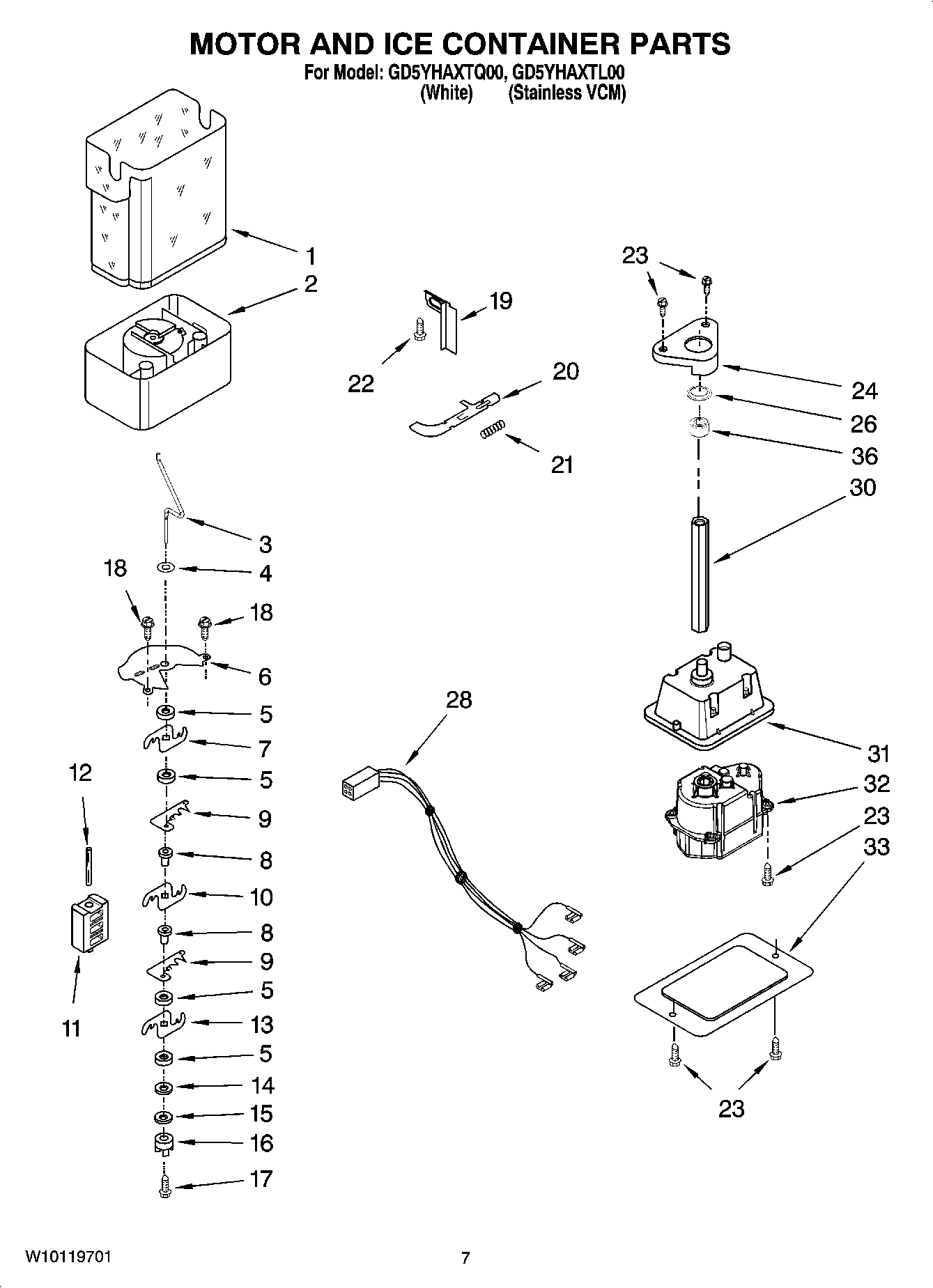 MOTOR AND ICE CONTAINER PARTS
For Model: GD5YHAXTQ00, GD5YHAXTL00
(White) (Stainless VCM)

1
2
3
4
18
18
6
5
7
5
9
8
10
8
9
5
13
5
14
15
16
17
12
11
19
22
20
21
28
23
24
26
36
30
31
32
23
33
23

W10119701
7