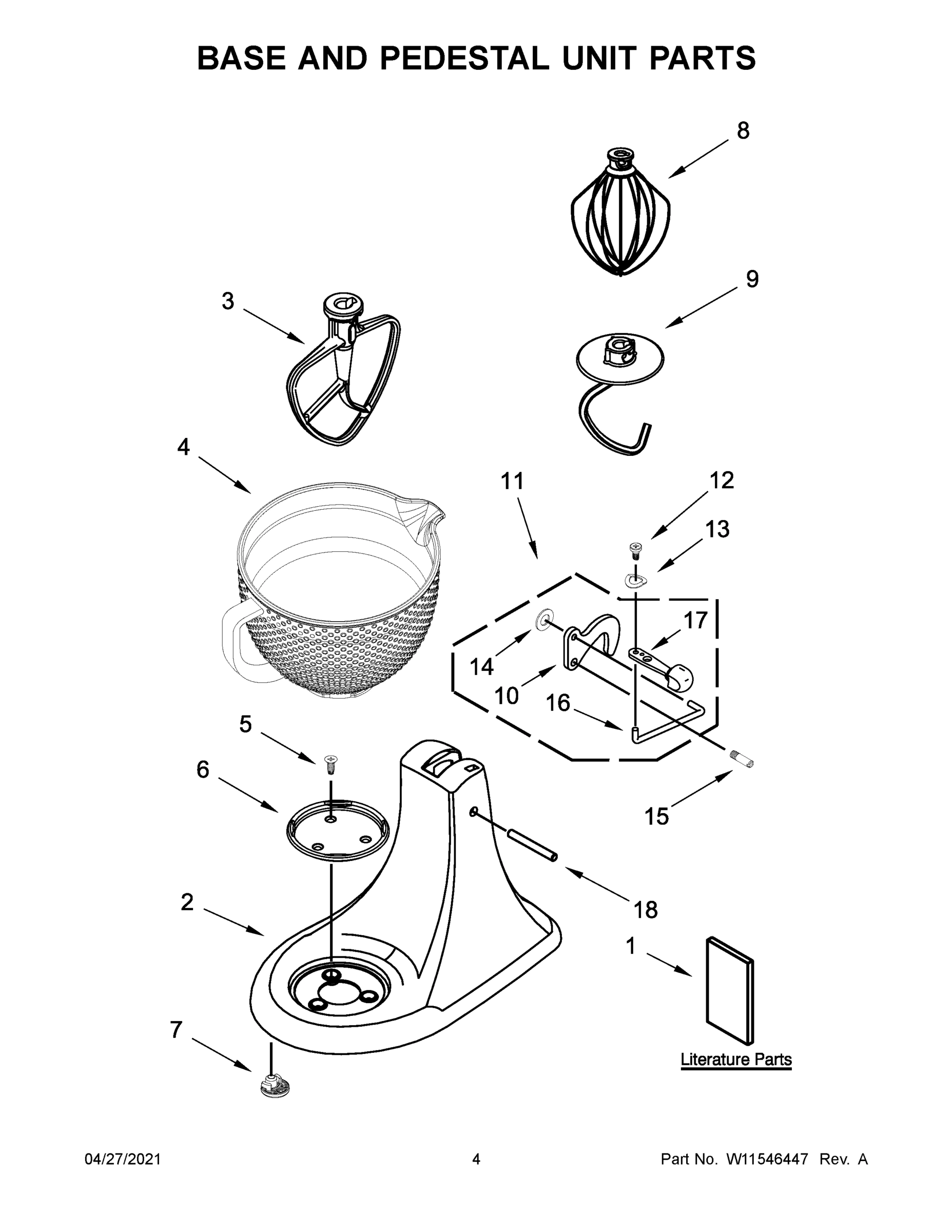 BASE AND PEDESTAL UNIT PARTS

8

3

9

4

11

12

13

17

14

10

16

5

6

15

18

2

1

7

Literature Parts

04/27/2021

4

Part No. W11546447 Rev. A