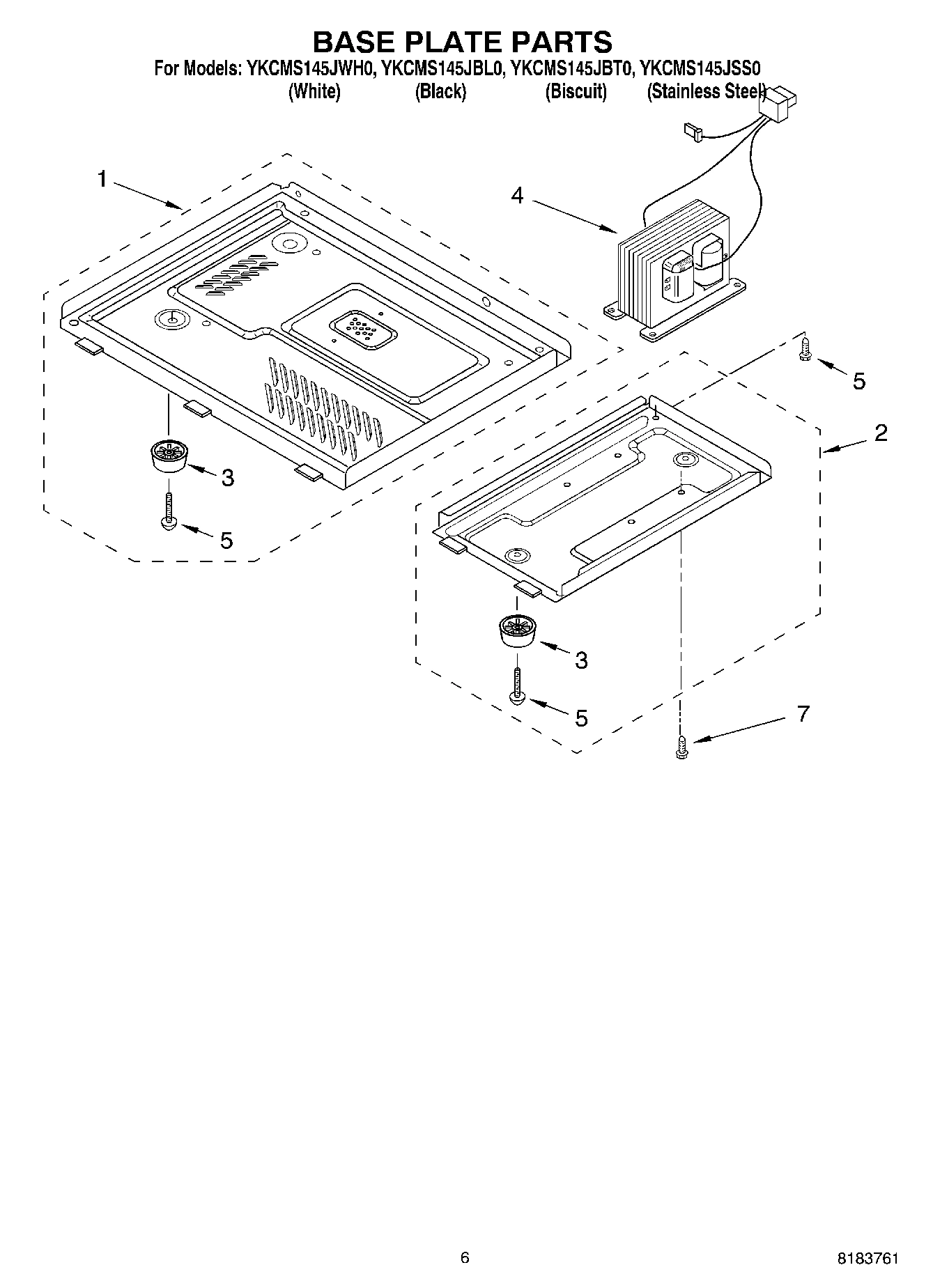 BASE PLATE PARTS

For Models: YKCMS145JWH0, YKCMS145JBL0, YKCMS145JBT0, YKCMS145JSS0
(White) (Black) (Biscuit) (Stainless Steel)

1

4

5

2

3

5

3

5

7

6

8183761