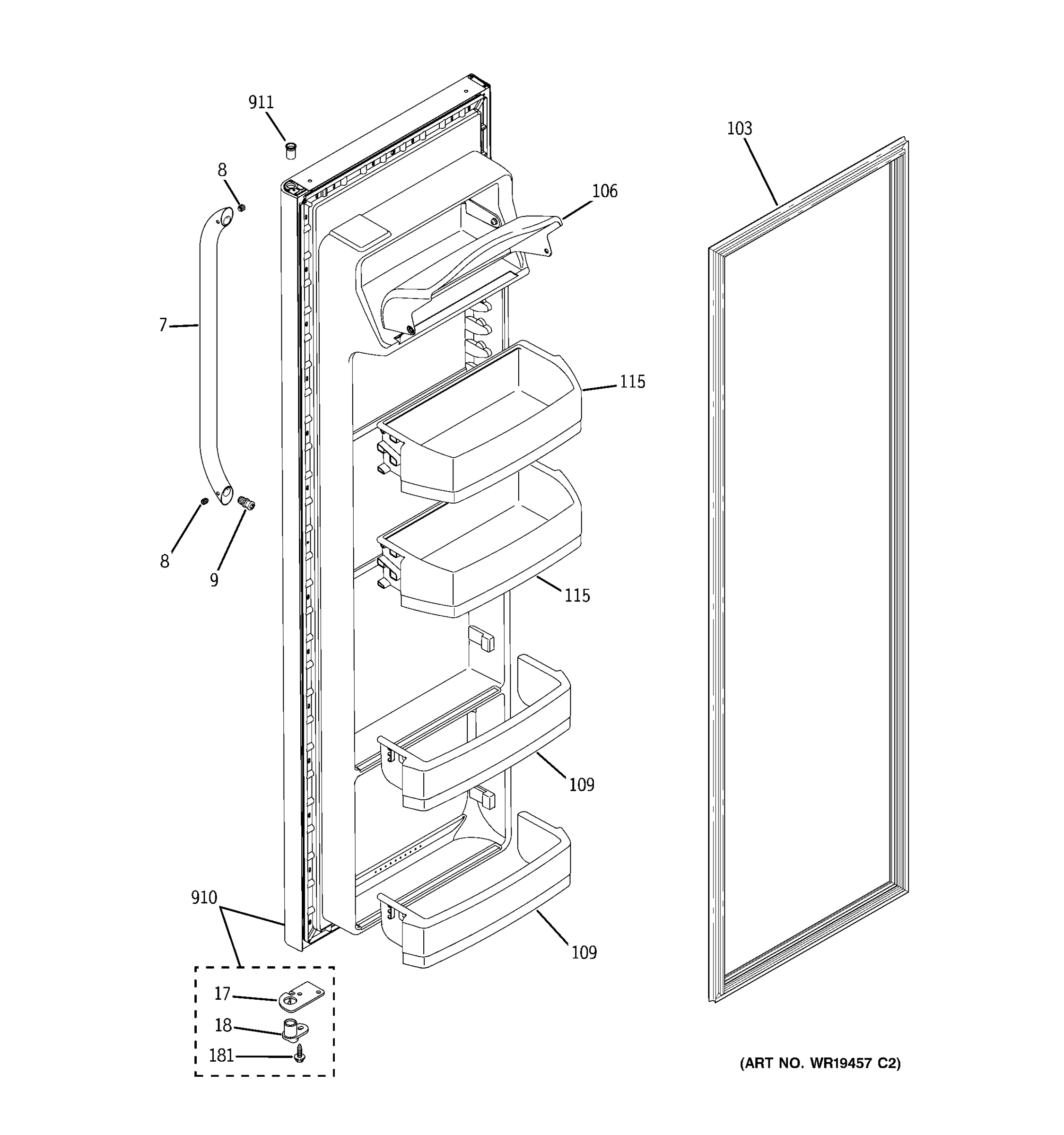 911
103
8
106
7
115
8
9
115
109
910
109
17
18
181
(ART NO. WR19457 C2)