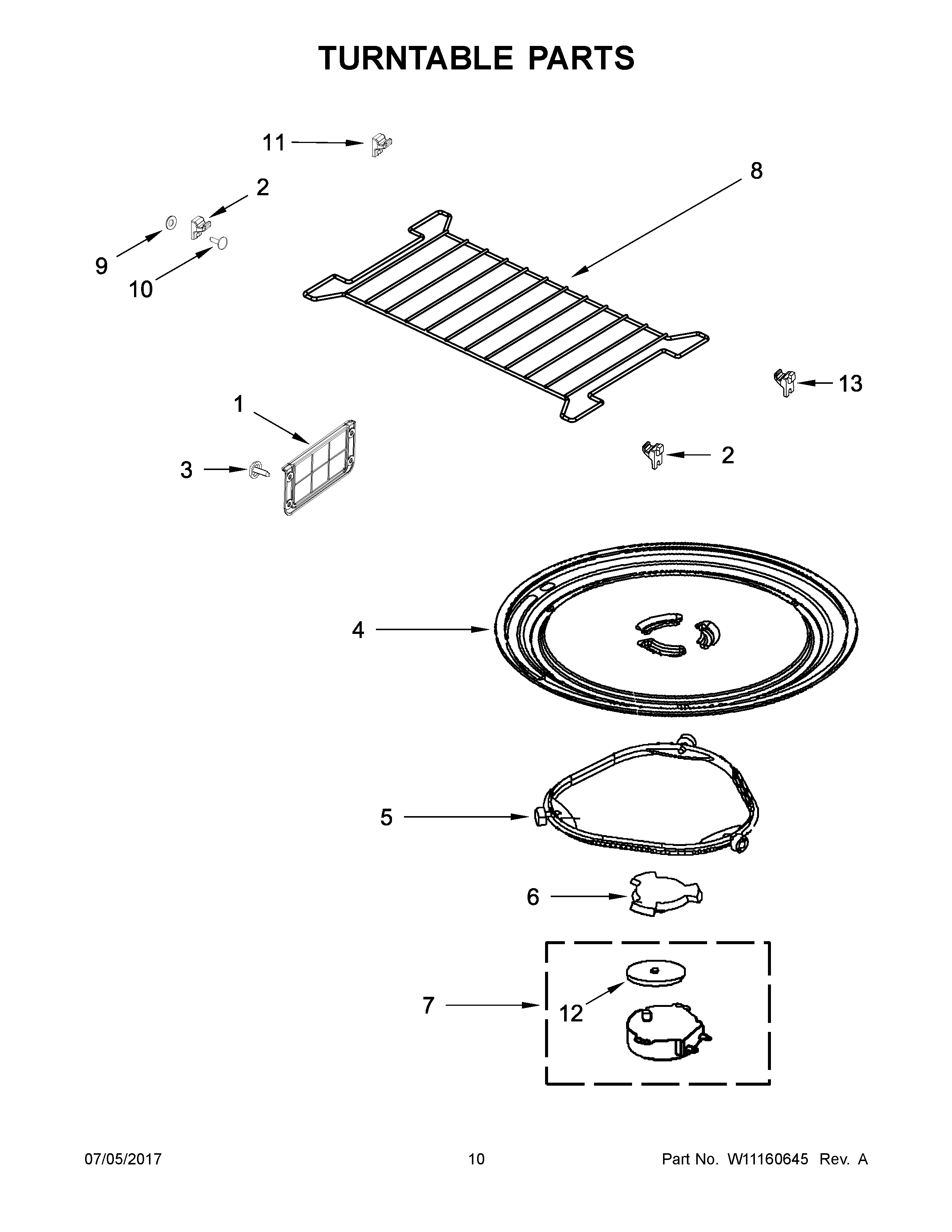 TURNTABLE PARTS

11

8

2

9

10

13

1

3

2

4

5

6

7

12

07/05/2017

10

Part No. W11160645 Rev. A