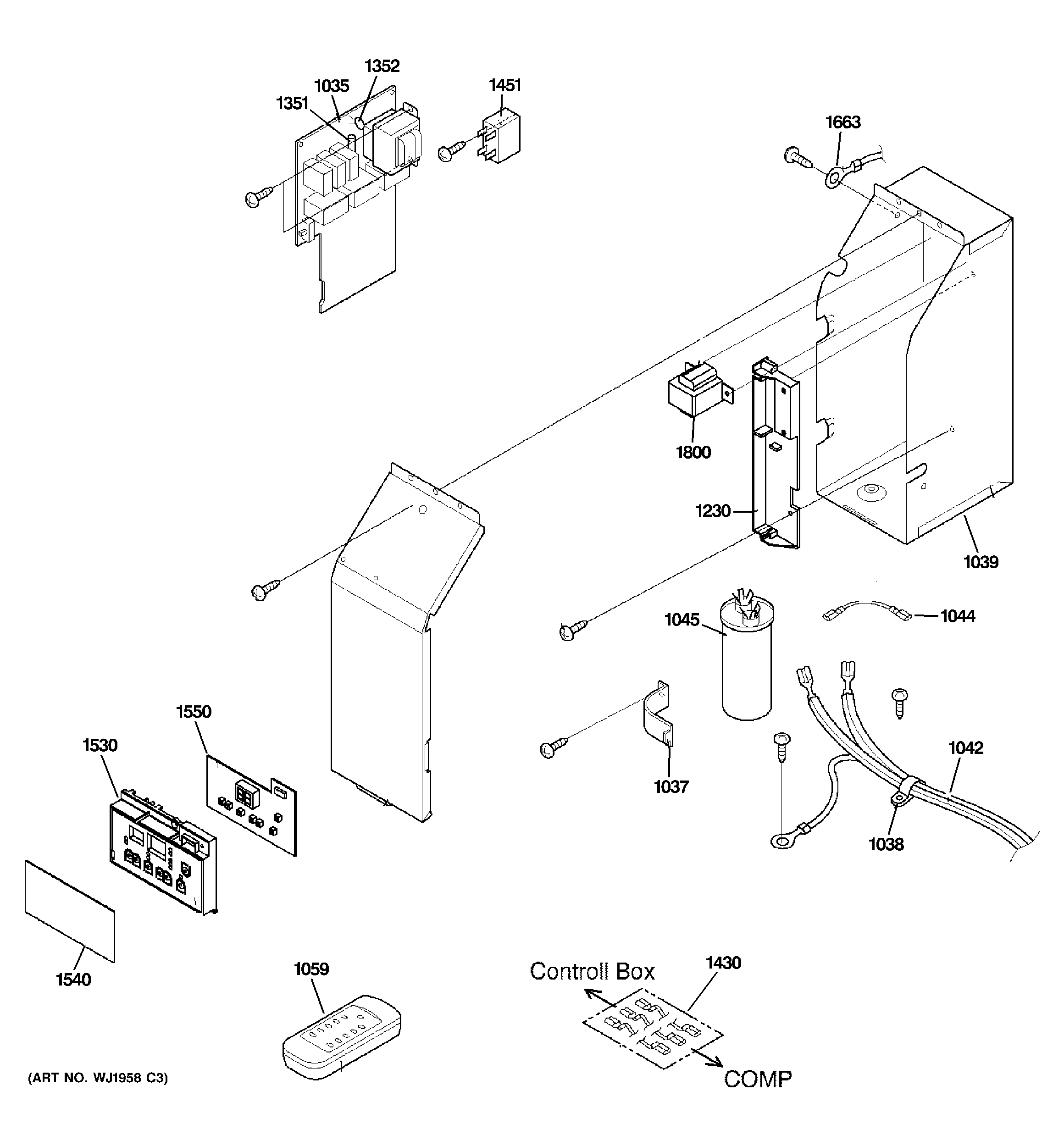 1352
1035
1451
1351
1663
1800
1230
1039
1045
1044
1550
1530
1037
1042
1038
1540
1059
Controll Box
1430
COMP
(ART NO. WJ1958 C3)