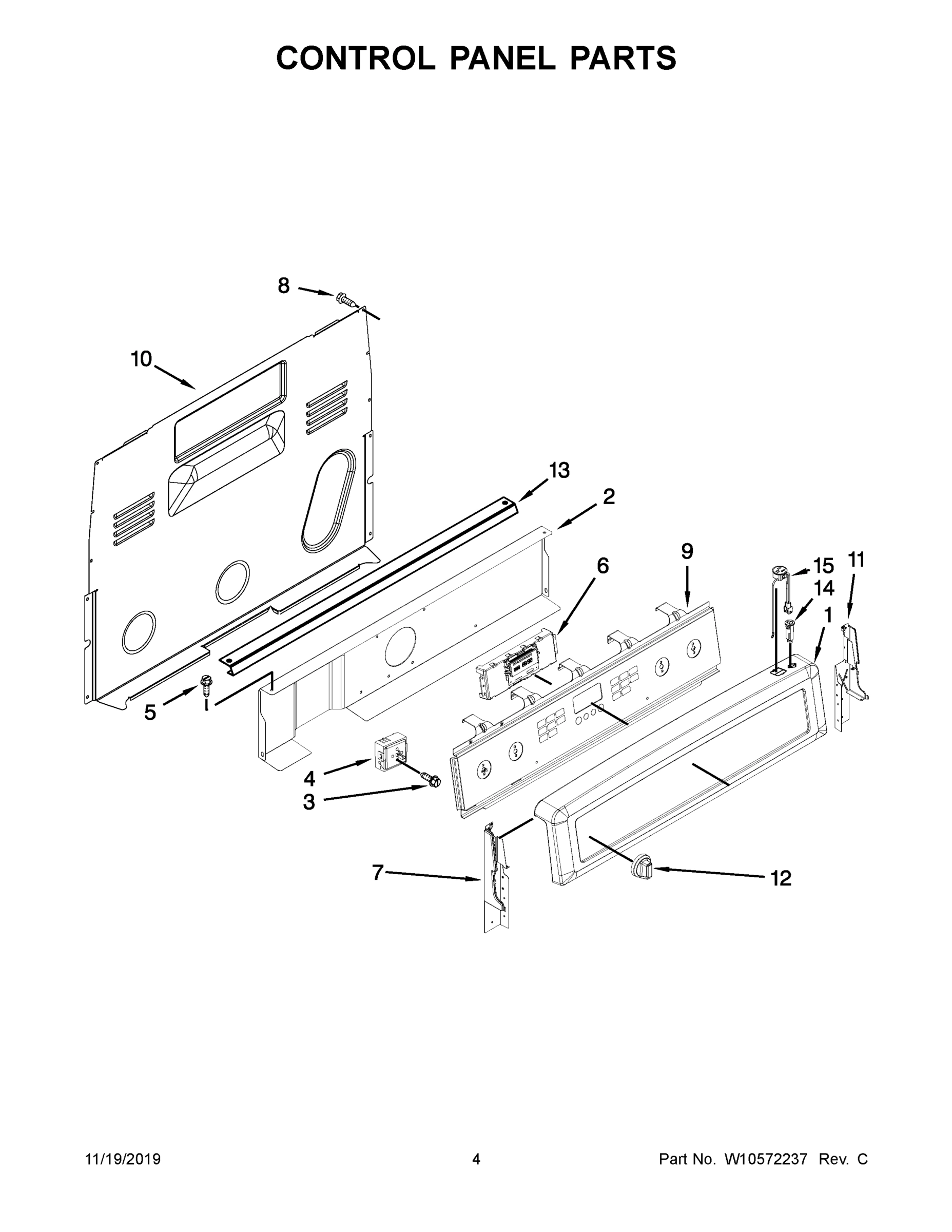 CONTROL PANEL PARTS

8

10

13

2

9

6

15

11

14

1

5

4

3

7

12

11/19/2019

4

Part No. W10572237 Rev. C