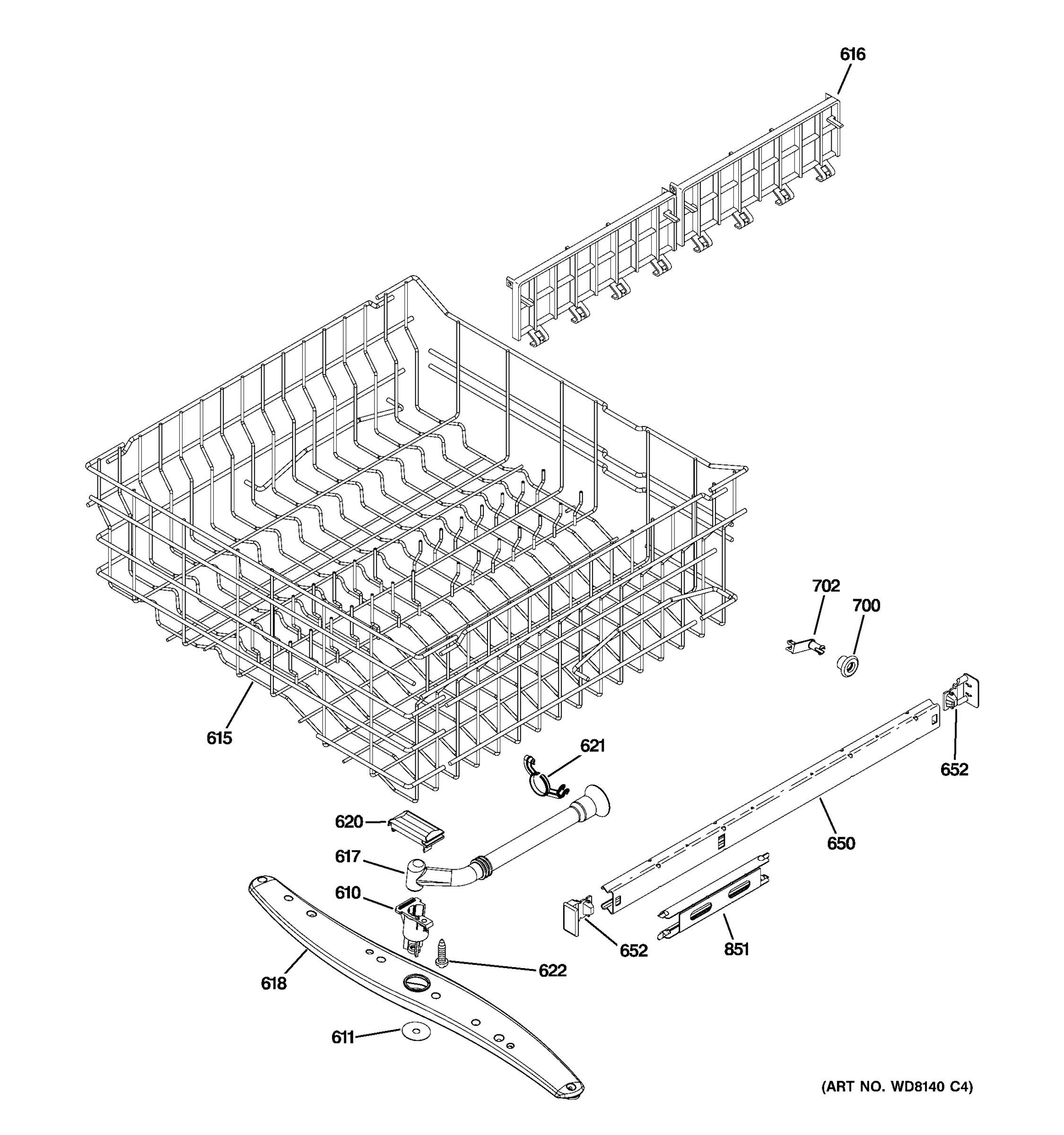 616

702
700

615

621

652

620

650

617

610

652
851

622

618

611

(ART NO. WD8140 C4)