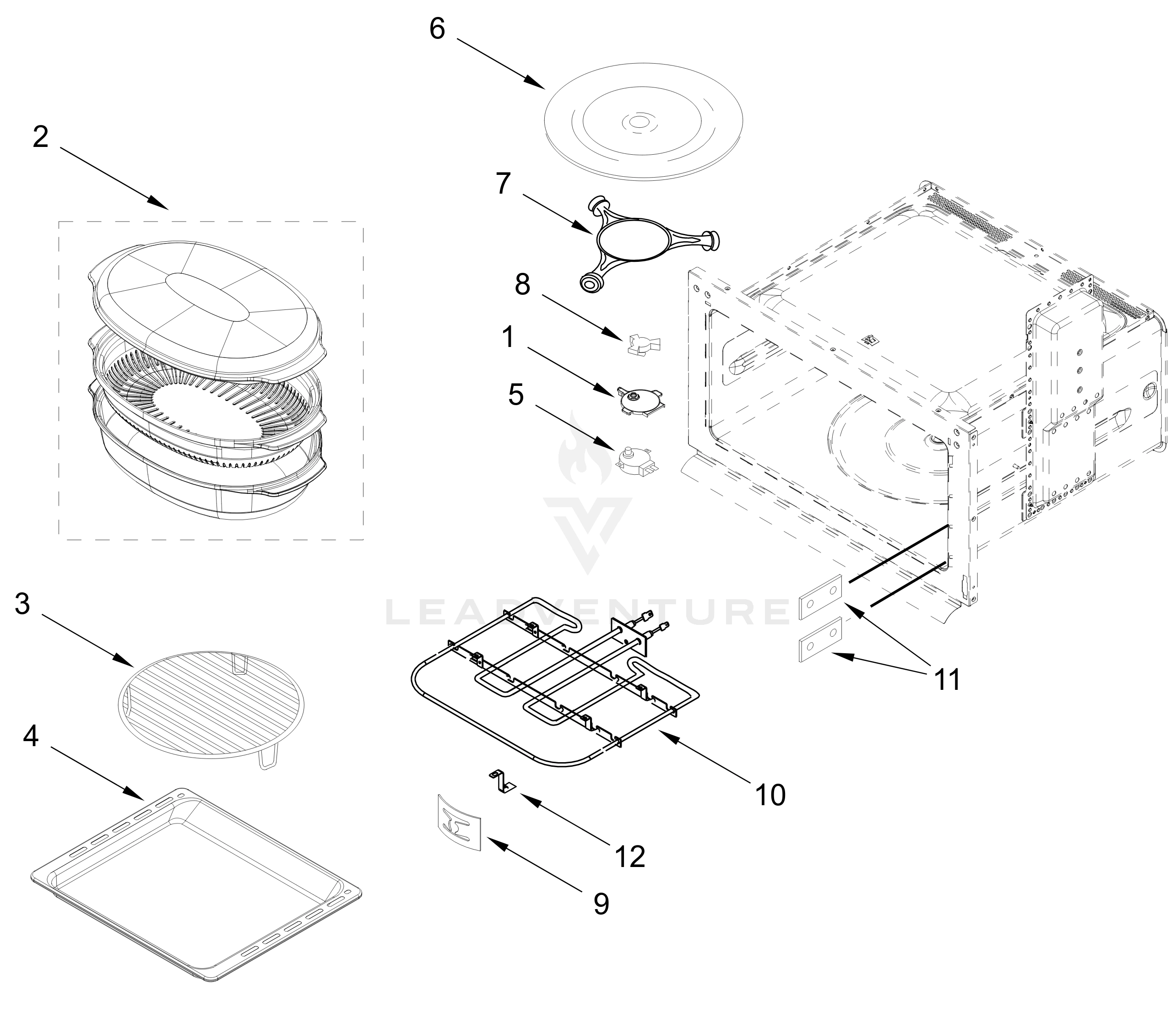 6

2

7

8

1

5

LEADVENTURE

3

11

4

10

12

9