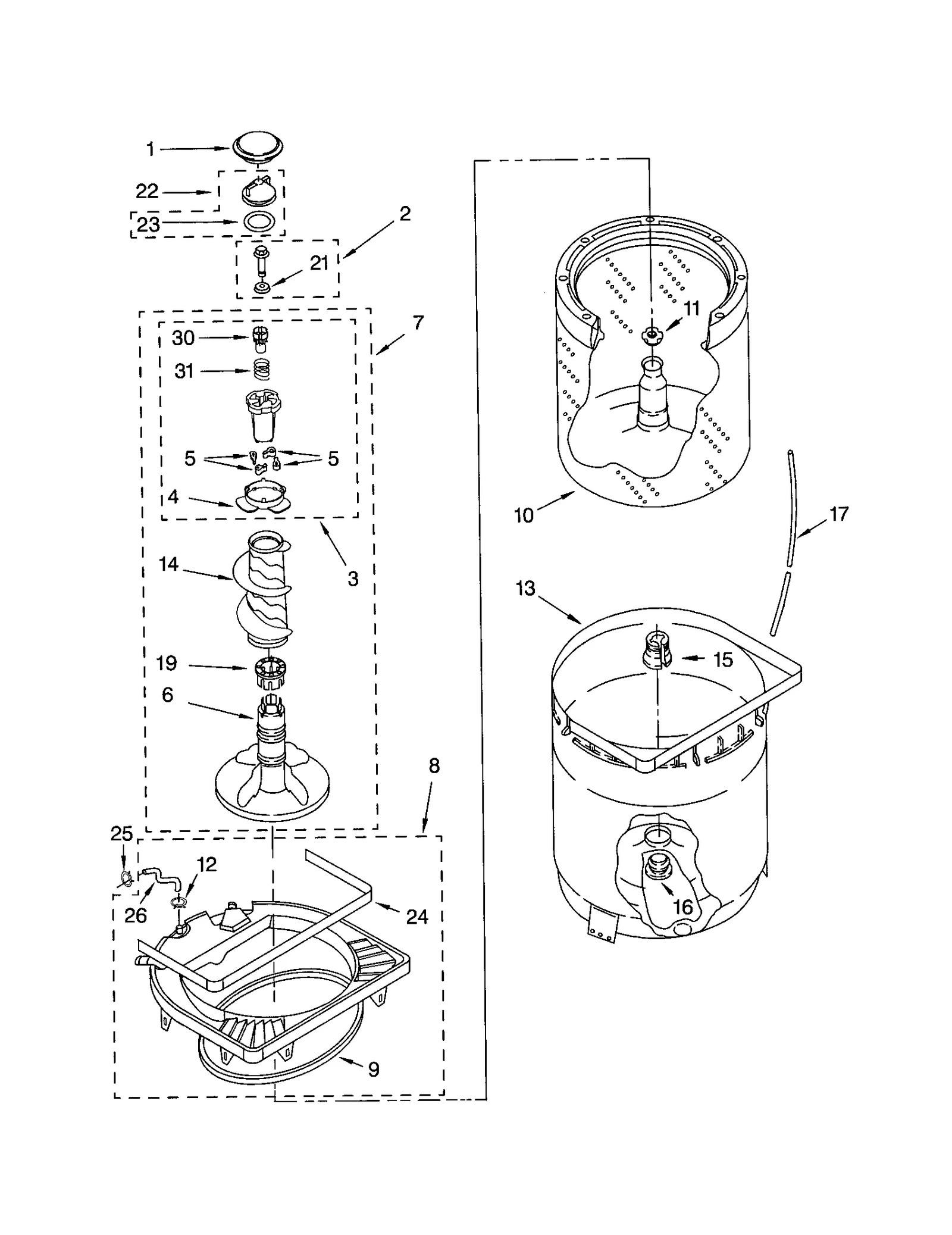 1
22
23
2
21
7
30
31
5
5
4
3
14
19
6
8
25
12
26
24
9
11
10
17
13
15
16