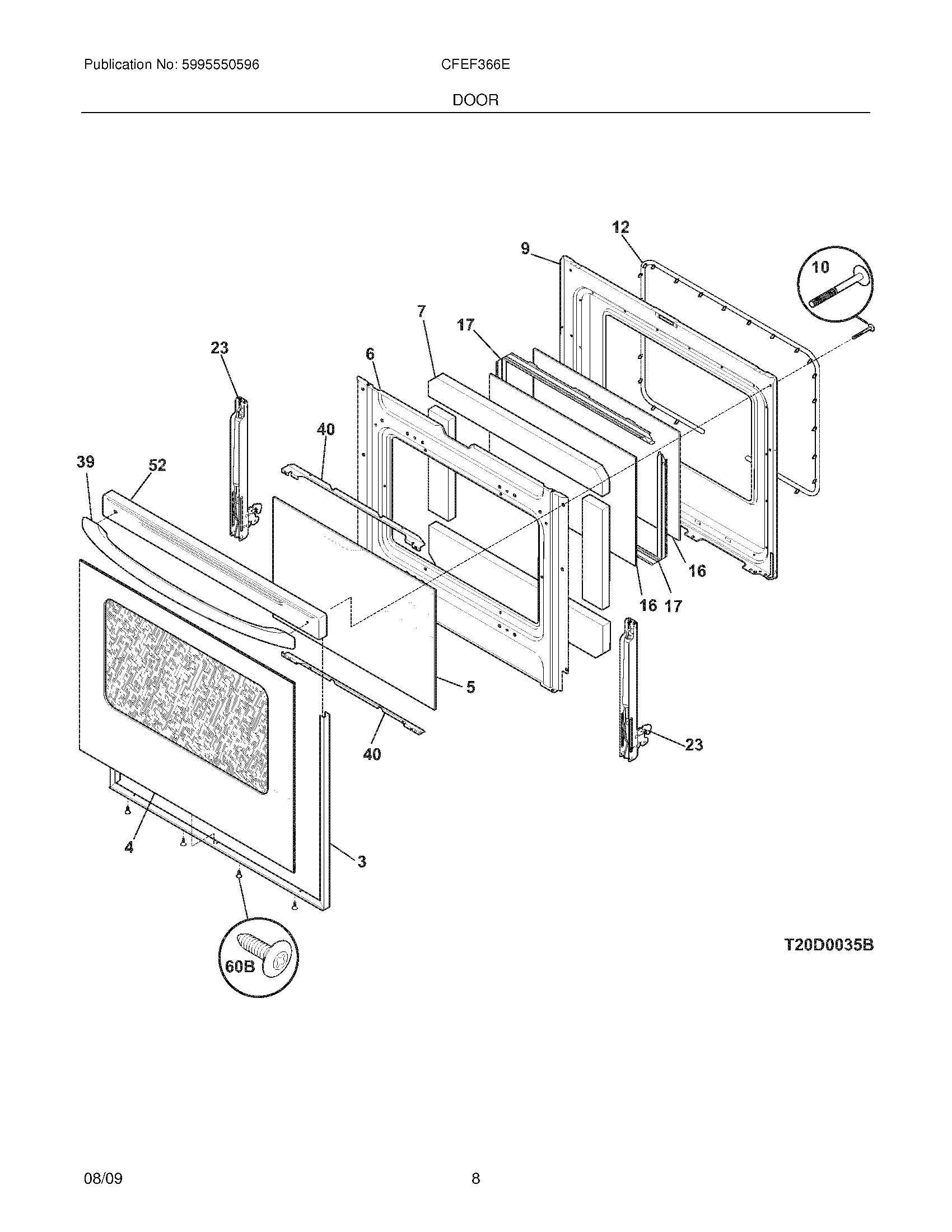 Publication No: 5995550596

CFEF366E

DOOR

12
9
10
7
17
23
6
40
39
52
16
16 17
5
40
23
4
3
60B

T20D0035B

08/09

8