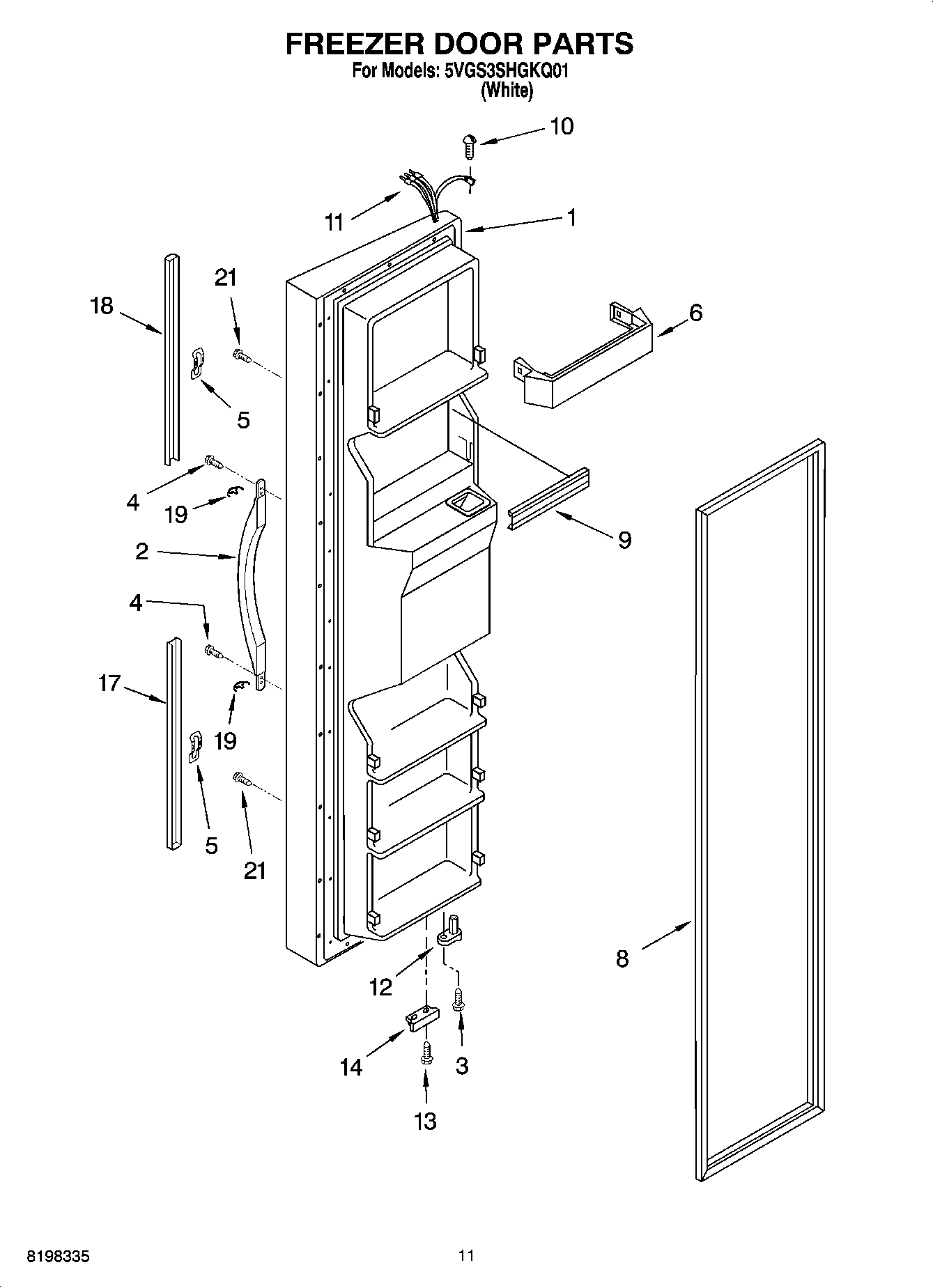 FREEZER DOOR PARTS
For Models: 5VGS3SHGKQ01
(White)

10
11
1
21
18
6
5
4
19
9
2
4
17
19
5
21
8
12
14
3
13

8198335

11