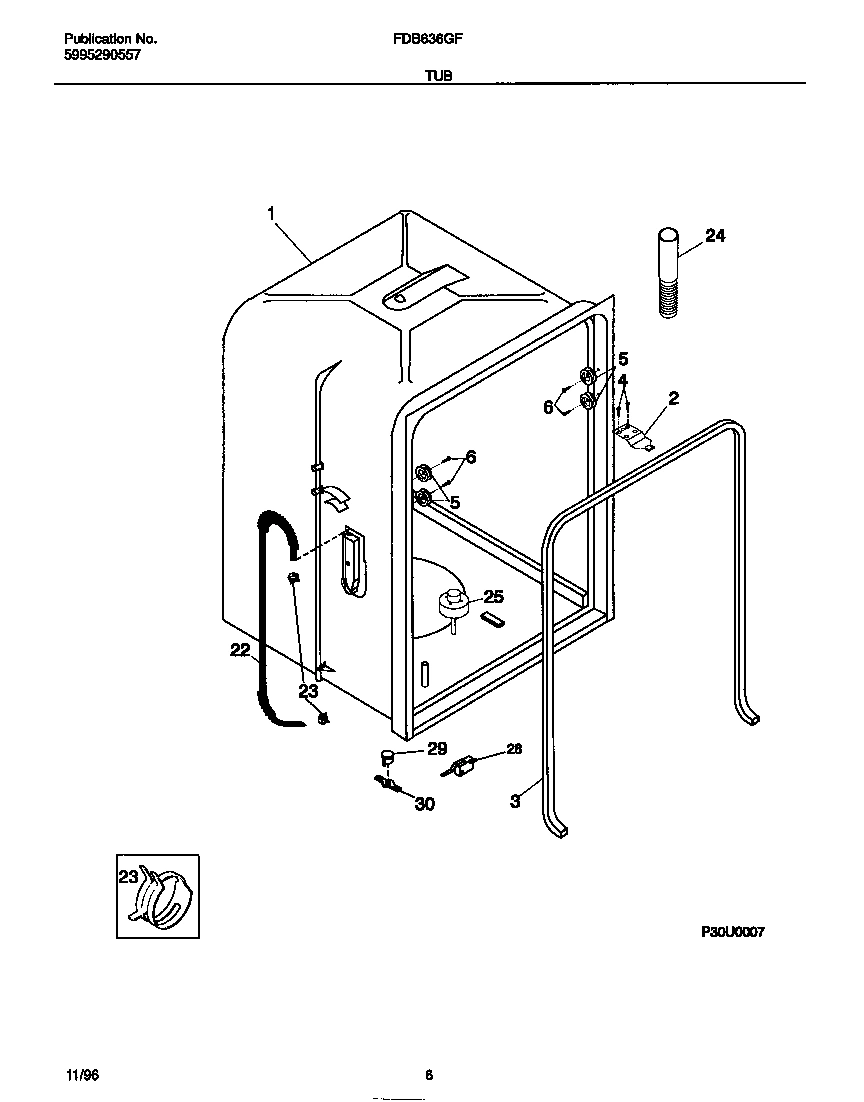 Publication No.
5995290557

FDB636GF

TUB

1
24
5
4
6
2
6
5
25
22
23
29
28
30
3
23

P30U0007

11/96

6