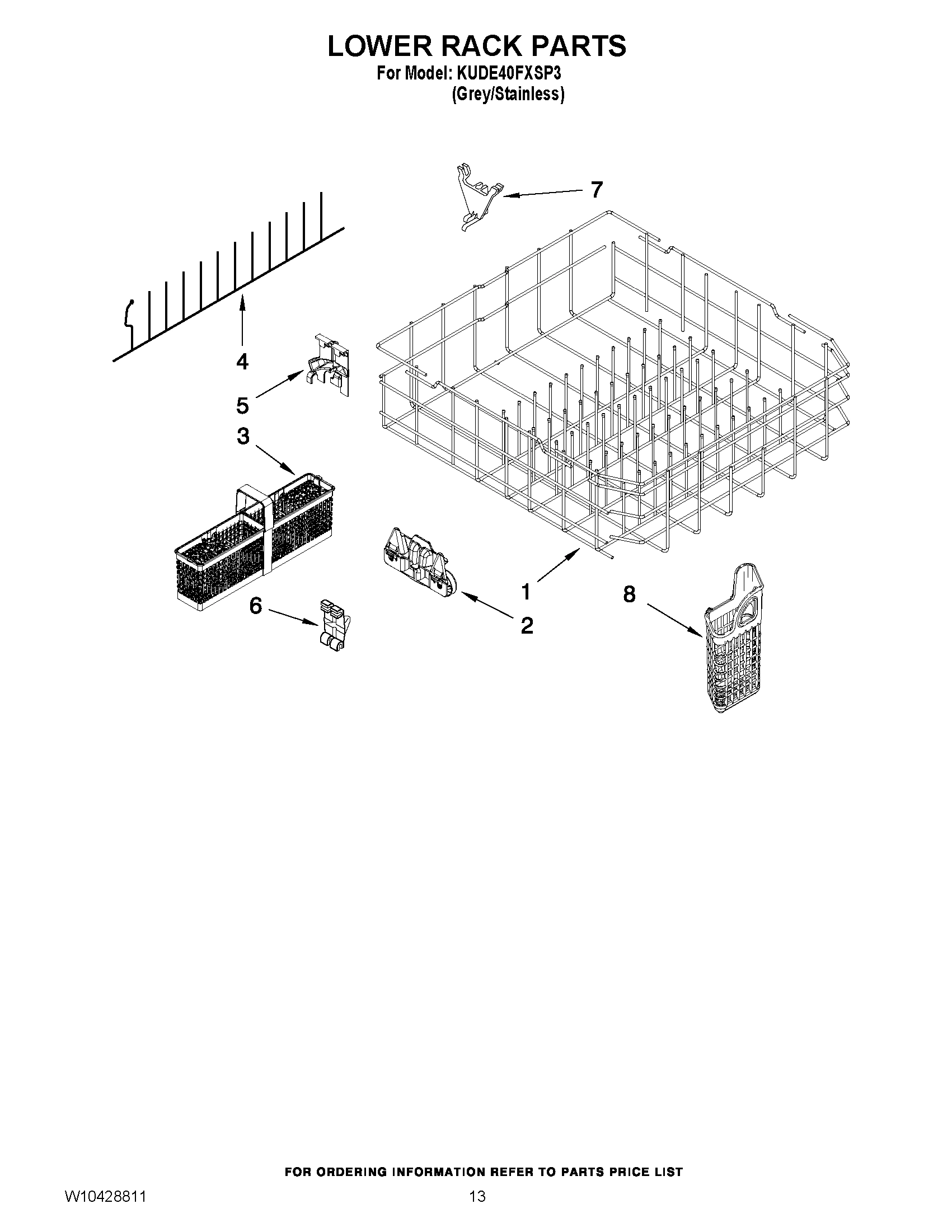 LOWER RACK PARTS
For Model: KUDE40FXSP3
(Grey/Stainless)

7
4
5
3
1
8
6
2

FOR ORDERING INFORMATION REFER TO PARTS PRICE LIST

W10428811
13