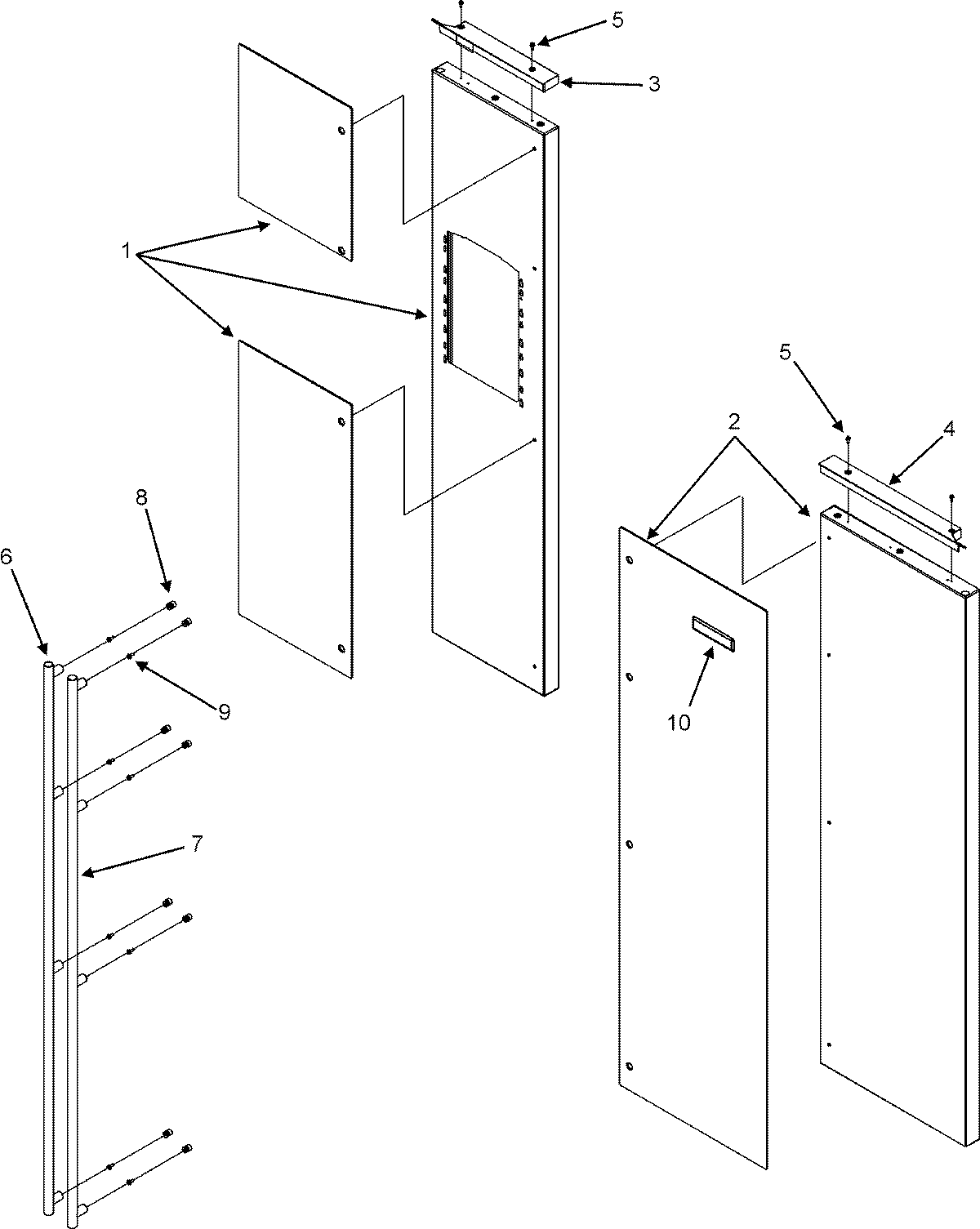 5
3
1
5
2
4
8
6
9
10
7