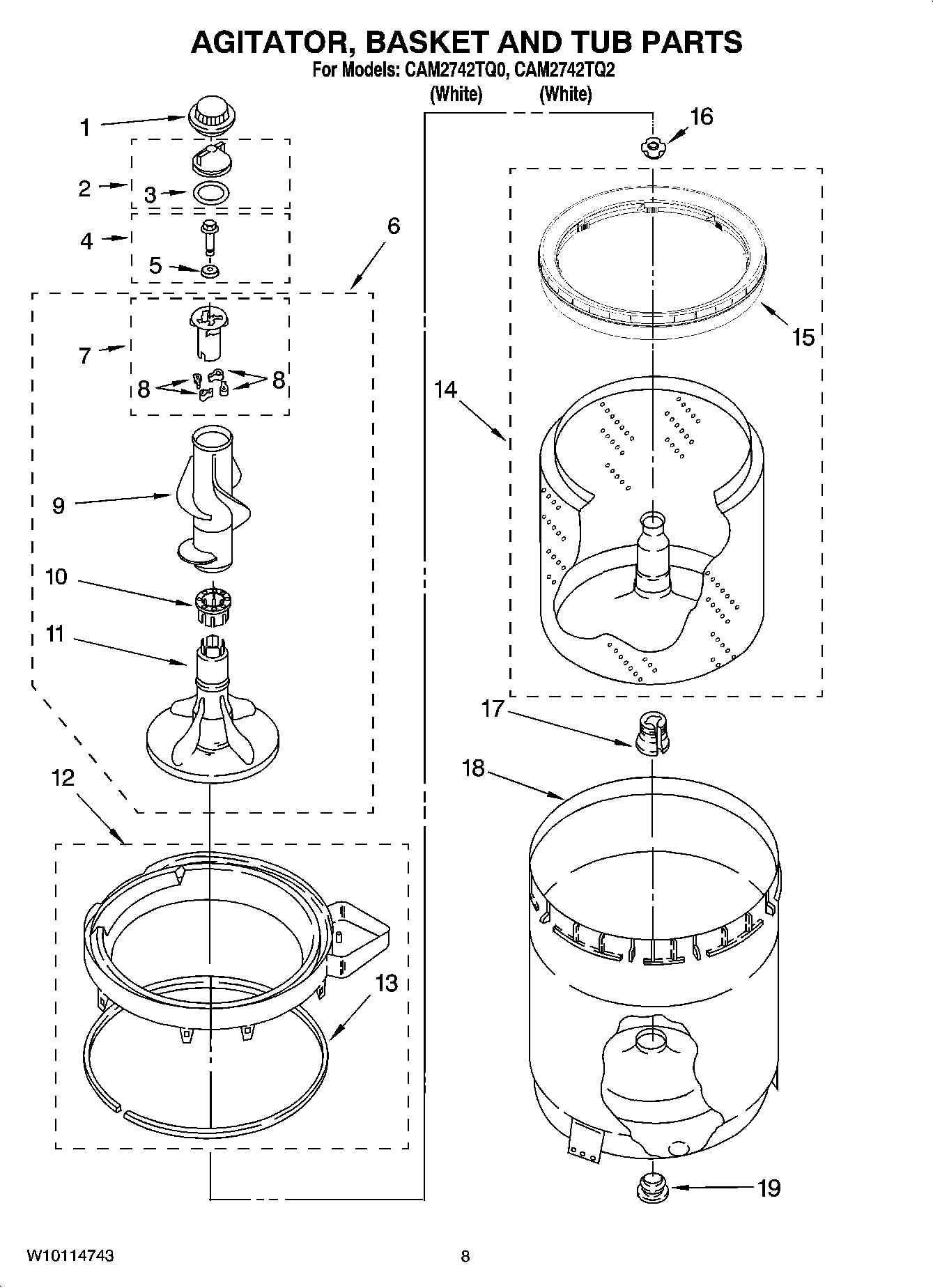 AGITATOR, BASKET AND TUB PARTS
For Models: CAM2742TQ0, CAM2742TQ2
(White) (White)

1
2
3
4
5
6
7
8
8
9
10
11
12
13
14
15
16
17
18
19

W10114743

8