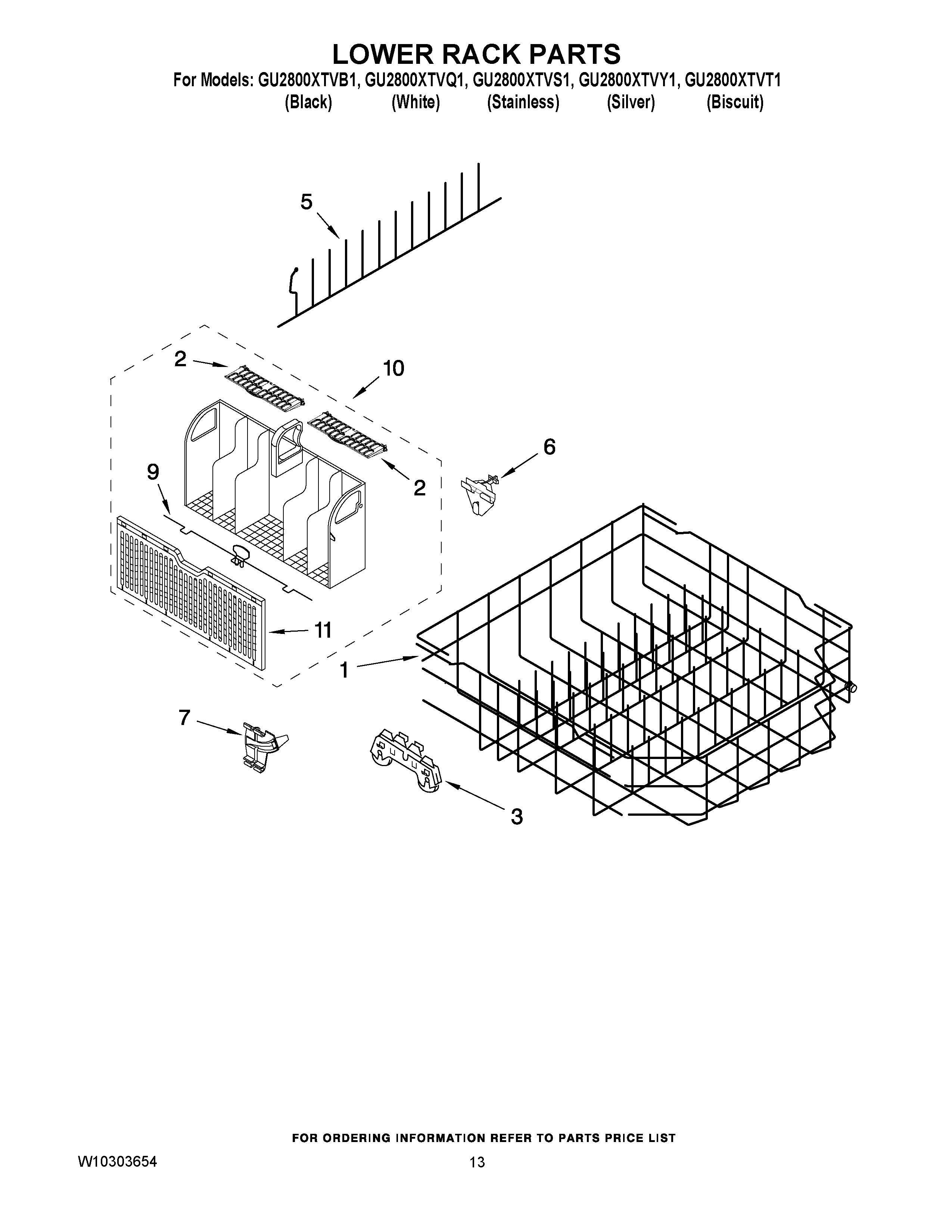 LOWER RACK PARTS

For Models: GU2800XTVB1, GU2800XTVQ1, GU2800XTVS1, GU2800XTVY1, GU2800XTVT1
(Black) (White) (Stainless) (Silver) (Biscuit)

5

2

10

6

9

2

11

1

7

3

FOR ORDERING INFORMATION REFER TO PARTS PRICE LIST

W10303654

13